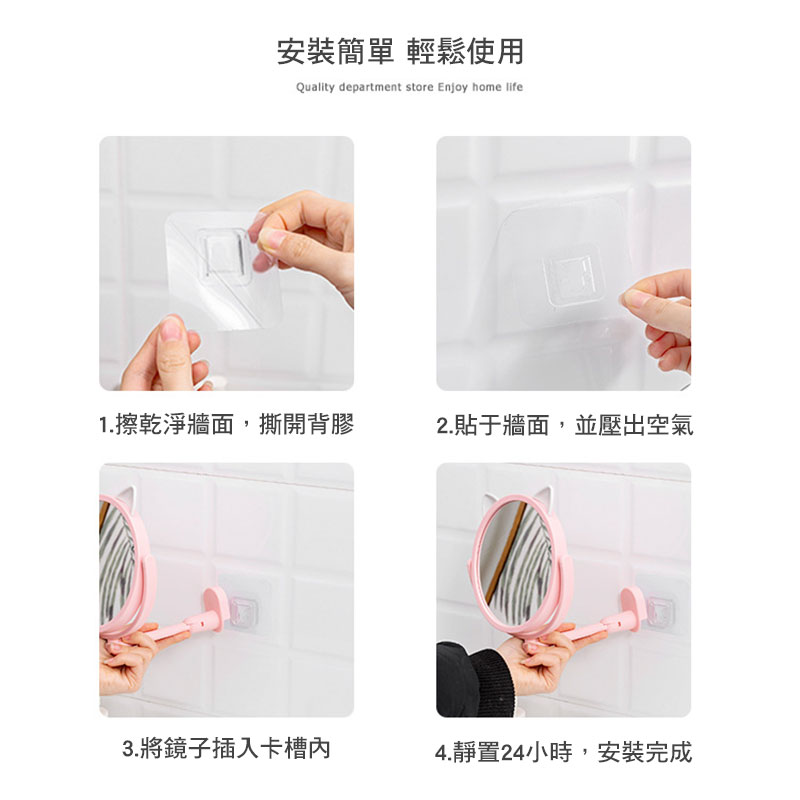 安裝簡單 輕鬆使用

Quality department store Enjoy home life

1.擦乾淨牆面，撕開背膠

2.貼于牆面，並壓出空氣

3.將鏡子插入卡槽內

4.靜置24小時，安裝完成