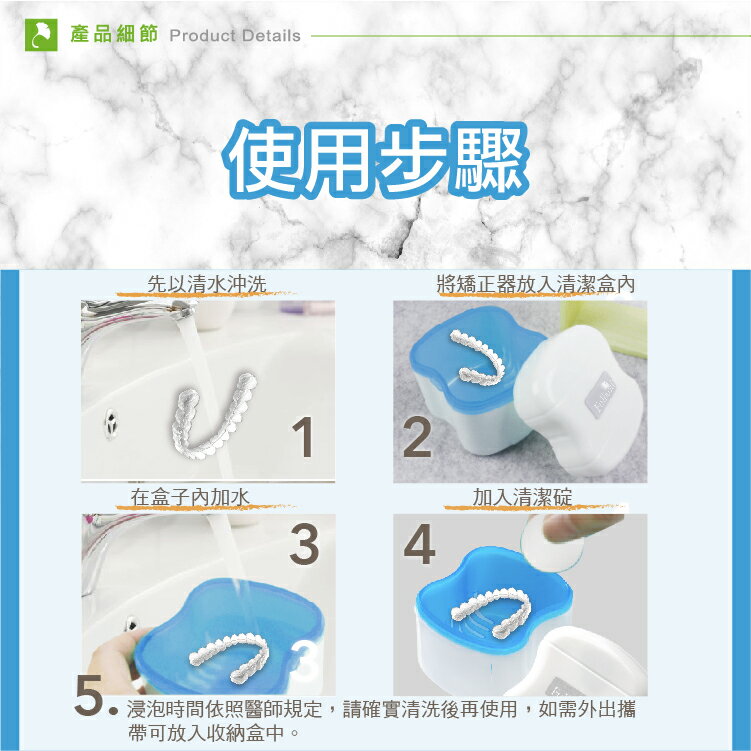 產品細節 Product Details

使用步驟

先以清水沖洗

1

將矯正器放入清潔盒內

2

在盒子內加水

3

加入清潔碇

4

5. 浸泡時間依照醫師規定，請確實清洗後再使用，如需外出攜帶可放入收納盒中。