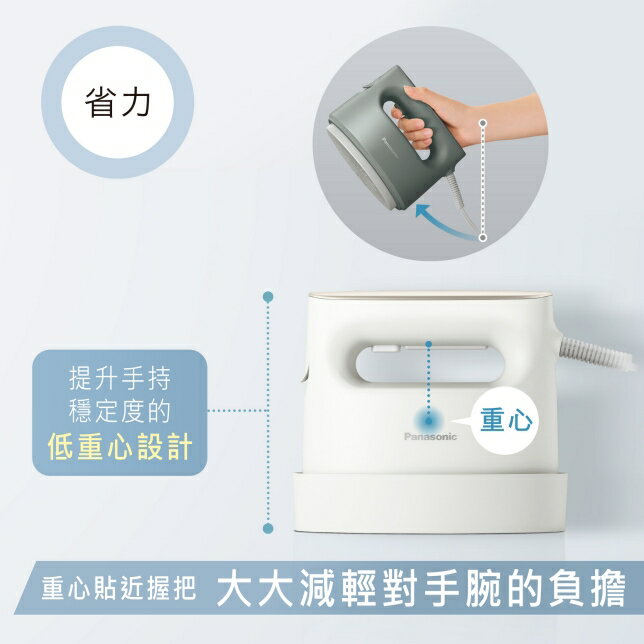 省力

Panasonic

提升手持
穩定度的
低重心設計

重心

Panasonic

重心貼近握把 大大減輕對手腕的負擔