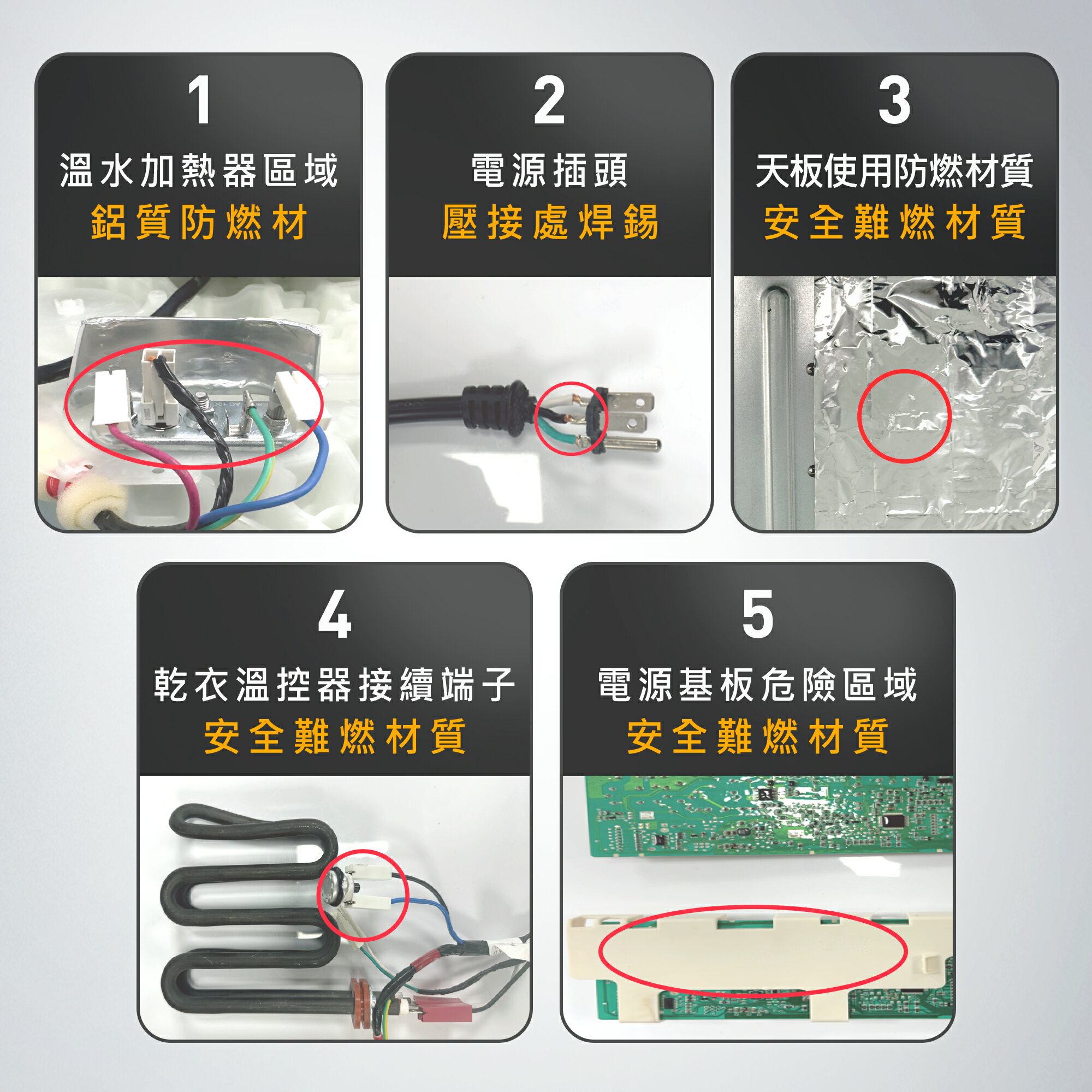 1
溫水加熱器區域
鋁質防燃材

2
電源插頭
壓接處焊錫

3
天板使用防燃材質
安全難燃材質

4
乾衣溫控器接續端子
安全難燃材質

5
電源基板危險區域
安全難燃材質