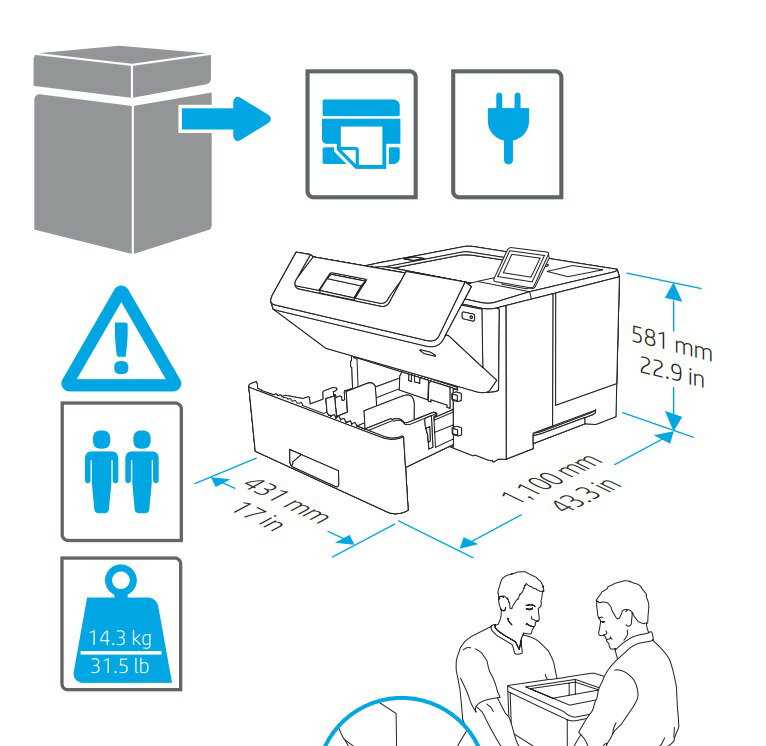 581 mm
22.9 in

431 mm
17 in

1,100 mm
43.3 in

14.3 kg
31.5 lb