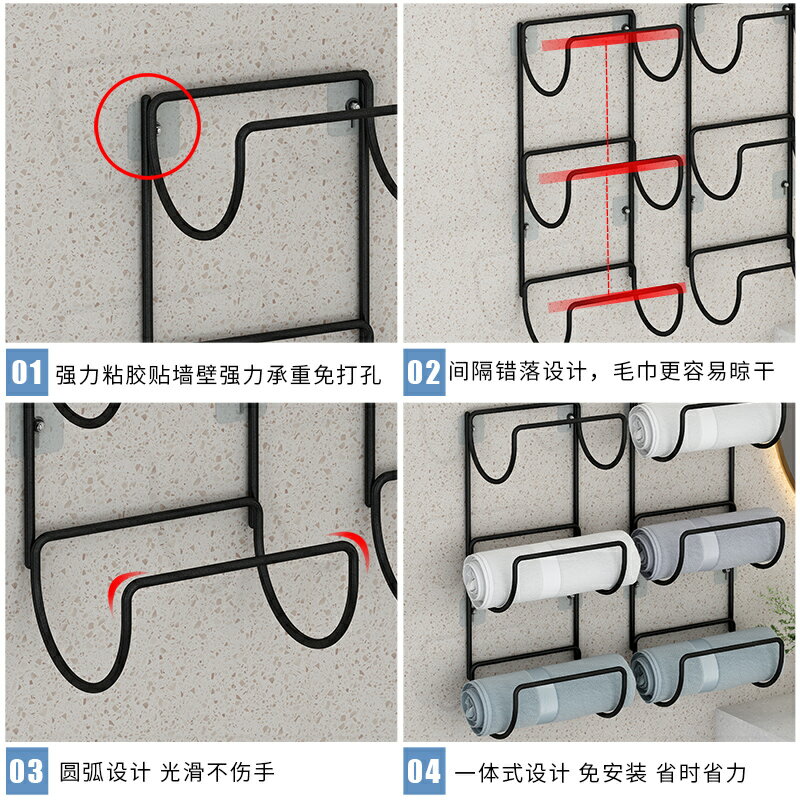 01 强力粘胶贴墙壁强力承重免打孔

02 间隔错落设计，毛巾更容易晾干

03 圆弧设计 光滑不伤手

04 一体式设计 免安装 省时省力