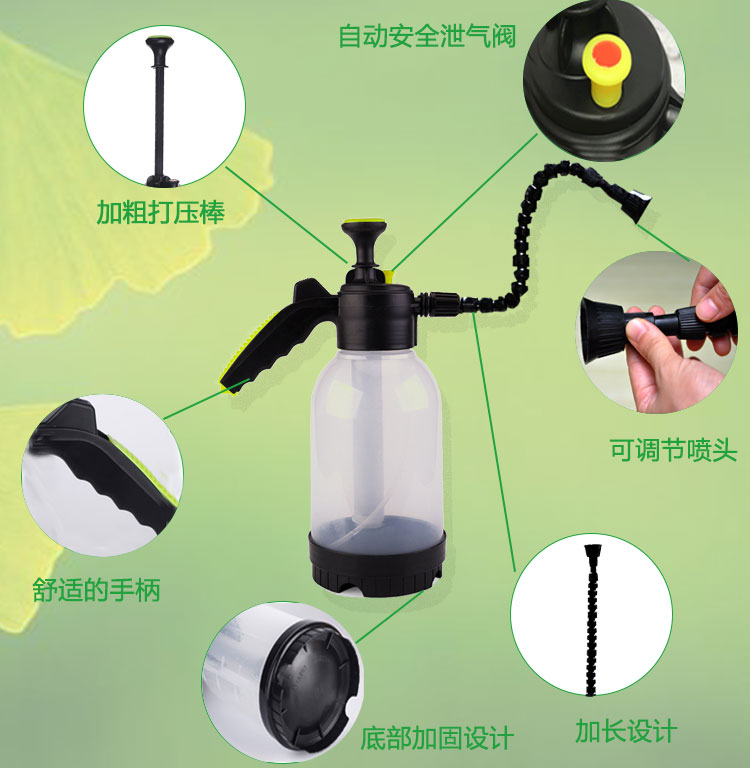 自动安全泄气阀

加粗打压棒

可调节喷头

舒适的手柄

底部加固设计

加长设计