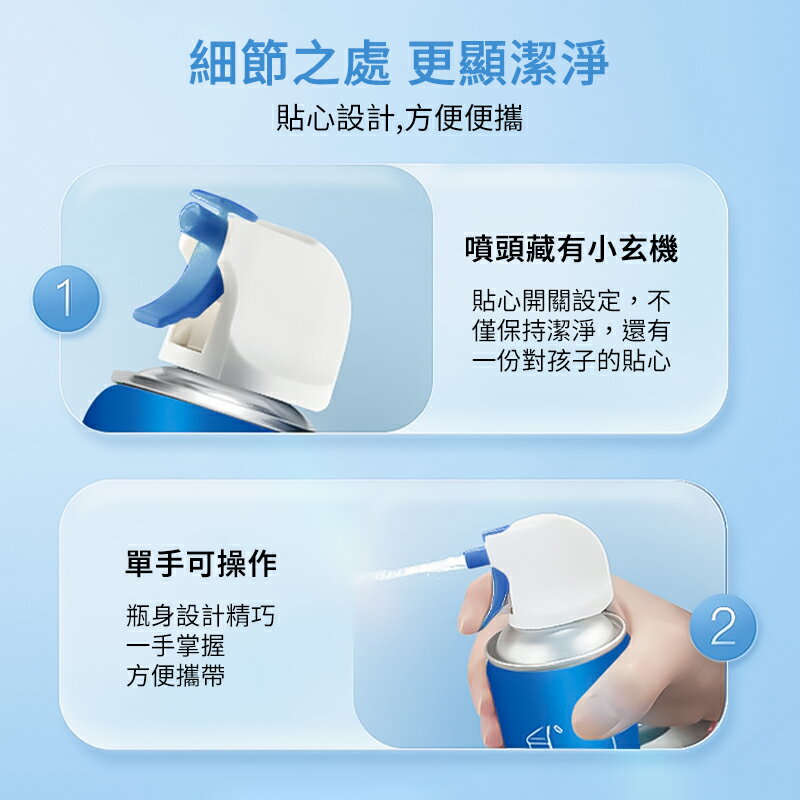 細節之處 更顯潔淨

貼心設計,方便便攜

1

噴頭藏有小玄機

貼心開關設定，不僅保持潔淨，還有一份對孩子的貼心

單手可操作

瓶身設計精巧
一手掌握
方便攜帶

2