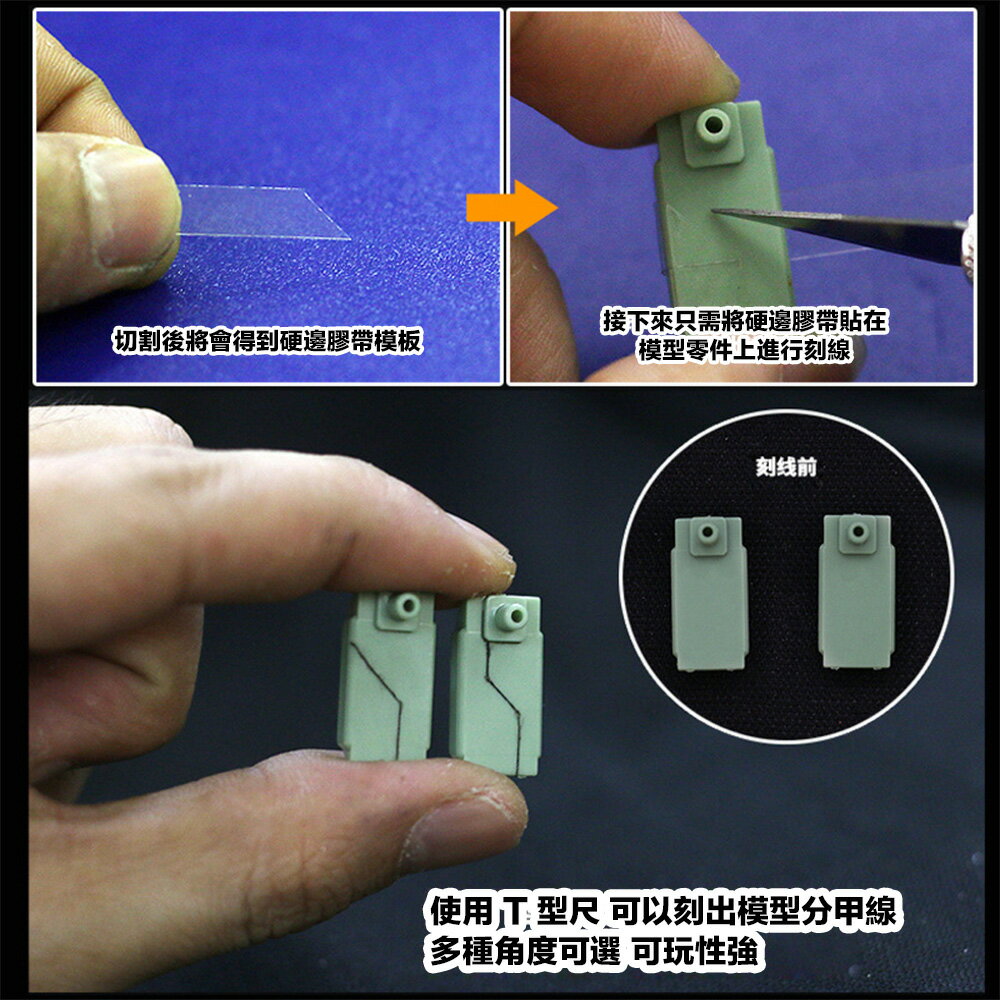 切割後將會得到硬邊膠帶模板

接下來只需將硬邊膠帶貼在模型零件上進行刻線

刻线前

使用 T 型尺 可以刻出模型分甲線
多種角度可選 可玩性強