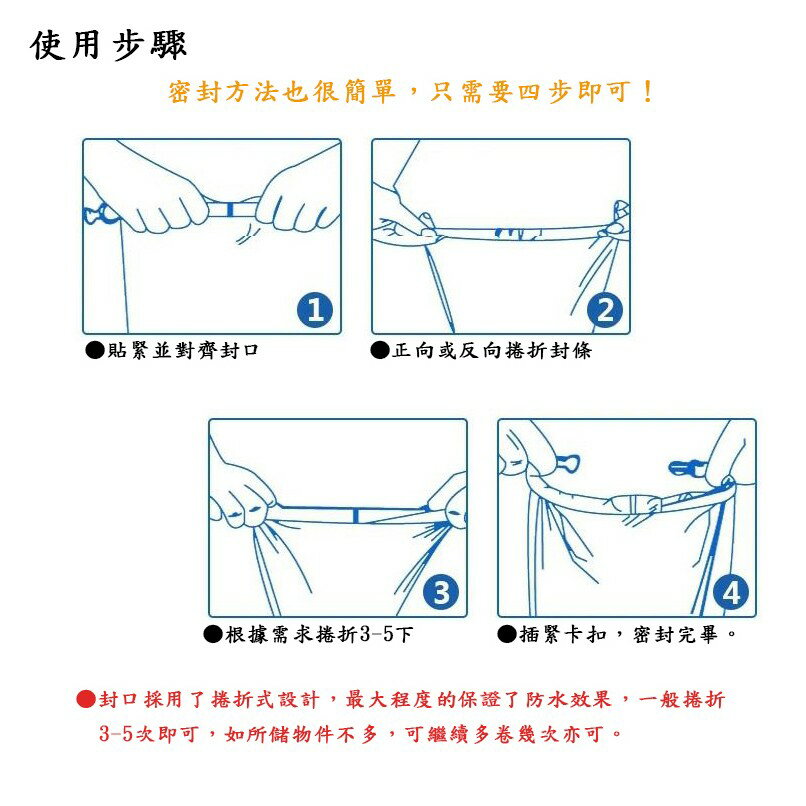 使用步驟

密封方法也很簡單，只需要四步即可！

1

●貼緊並對齊封口

2

●正向或反向捲折封條

3

●根據需求捲折3-5下

4

●插緊卡扣，密封完畢。

●封口採用了捲折式設計，最大程度的保證了防水效果，一般捲折3-5次即可，如所儲物件不多，可繼續多卷幾次亦可。