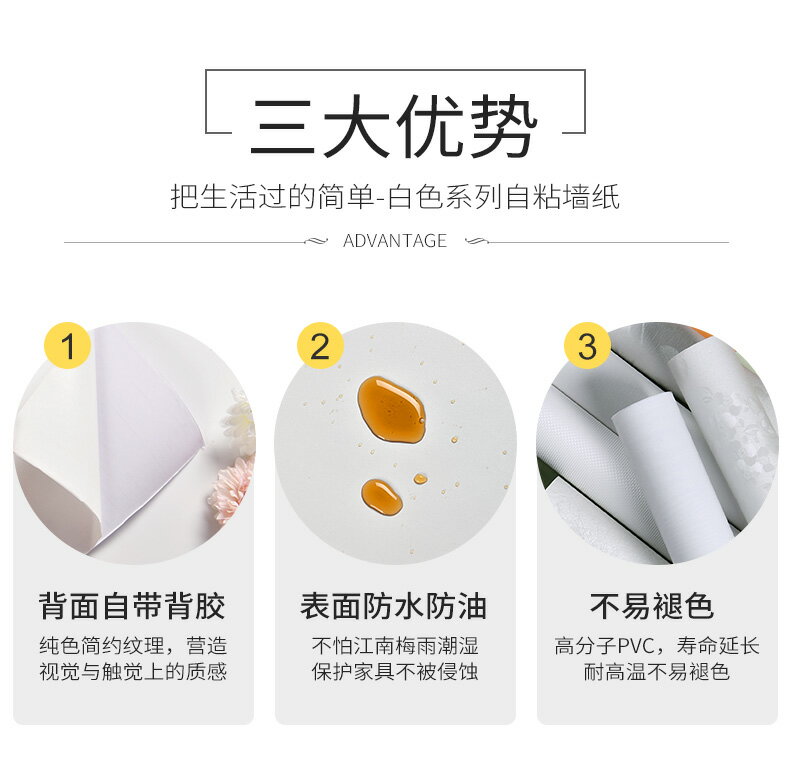 三大优势

把生活过的简单-白色系列自粘墙纸

ADVANTAGE

1

背面自带背胶

纯色简约纹理，营造视觉与触觉上的质感

2

表面防水防油

不怕江南梅雨潮湿
保护家具不被侵蚀

3

不易褪色

高分子PVC，寿命延长
耐高温不易褪色