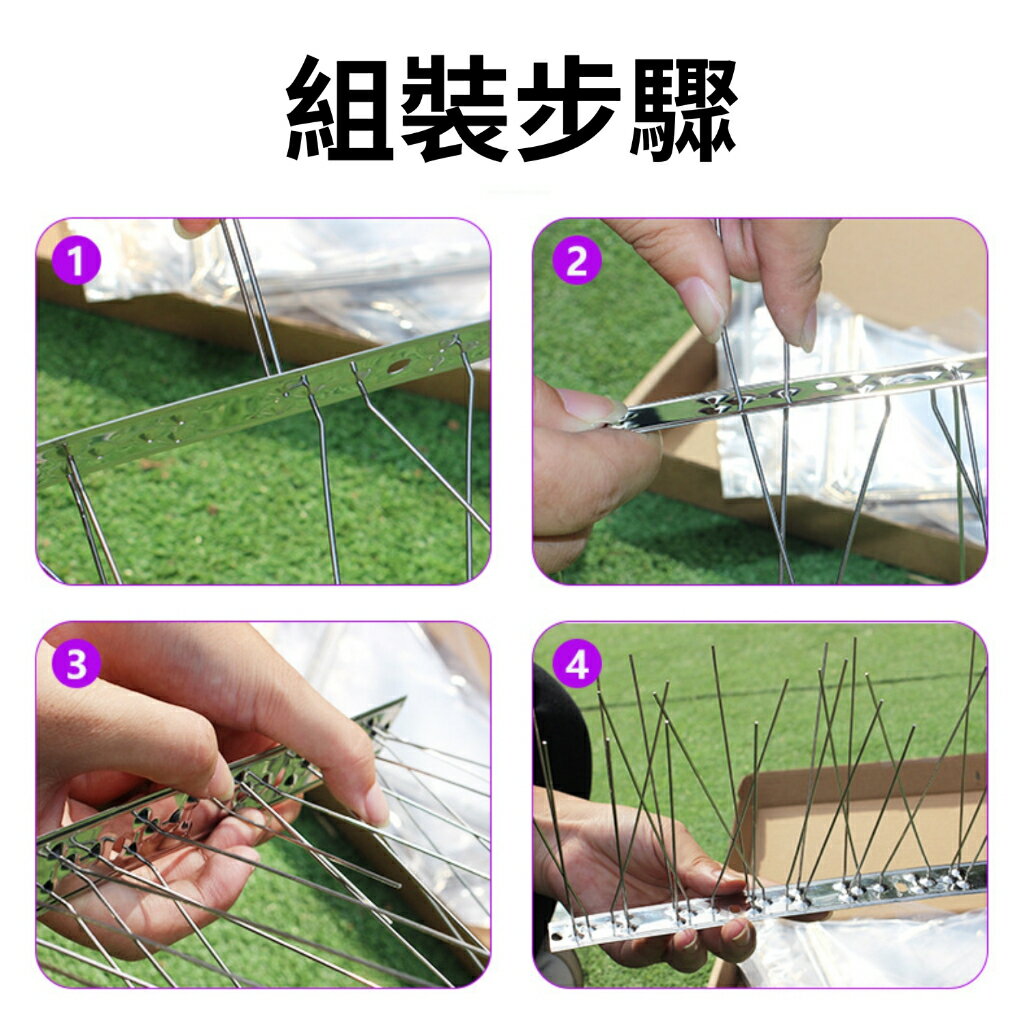 組裝步驟

1

2

3

4