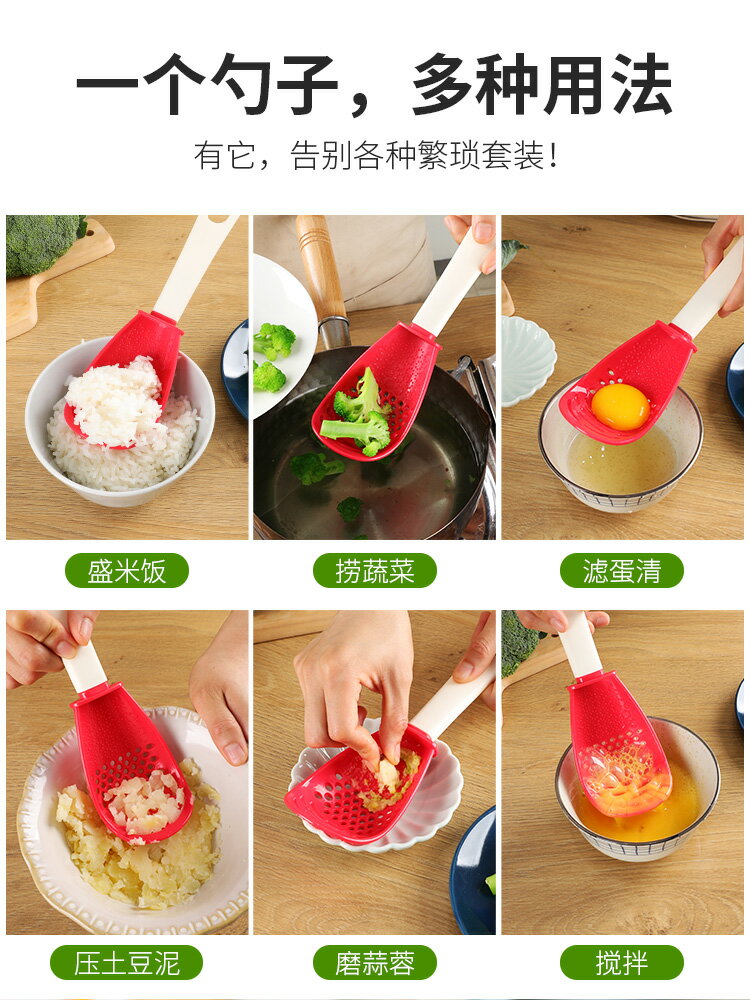 一个勺子，多种用法

有它，告别各种繁琐套装！

盛米饭

捞蔬菜

滤蛋清

压土豆泥

磨蒜蓉

搅拌