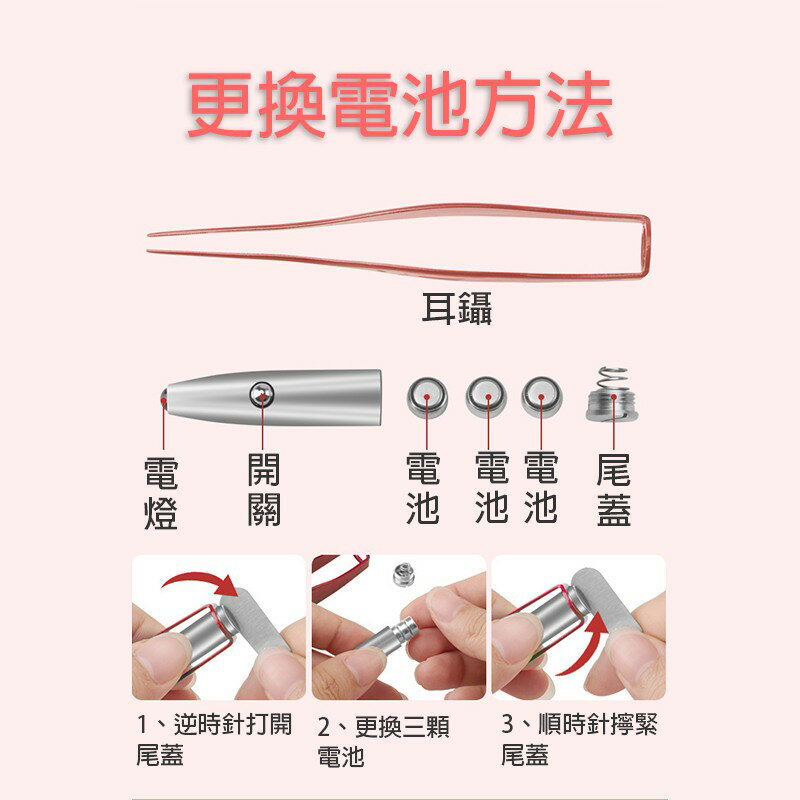 更換電池方法

耳鑷

電燈

開關

電池

電池

電池

尾蓋

1、逆時針打開尾蓋

2、更換三顆電池

3、順時針擰緊尾蓋