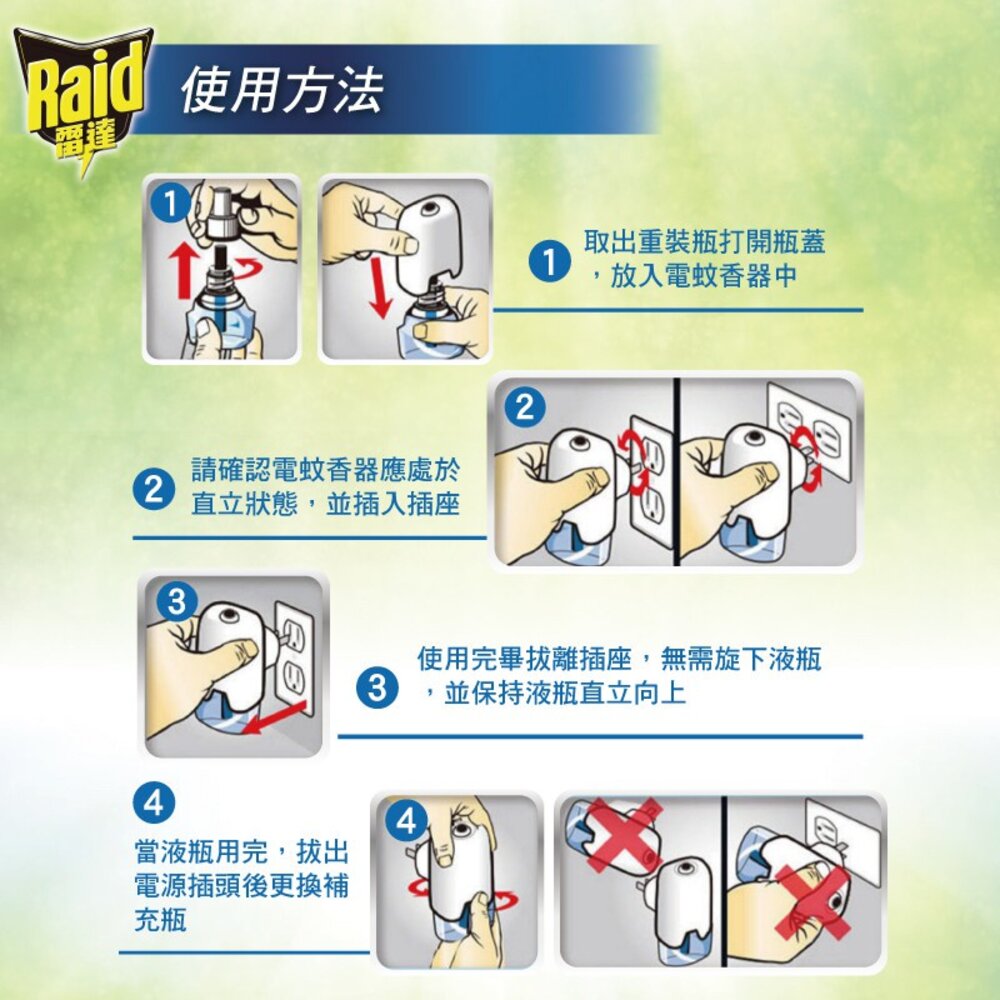 Raid
雷達

使用方法

1

1 取出重裝瓶打開瓶蓋，放入電蚊香器中

2

2 請確認電蚊香器應處於直立狀態，並插入插座

3

3 使用完畢拔離插座，無需旋下液瓶，並保持液瓶直立向上

4

當液瓶用完，拔出電源插頭後更換補充瓶

4