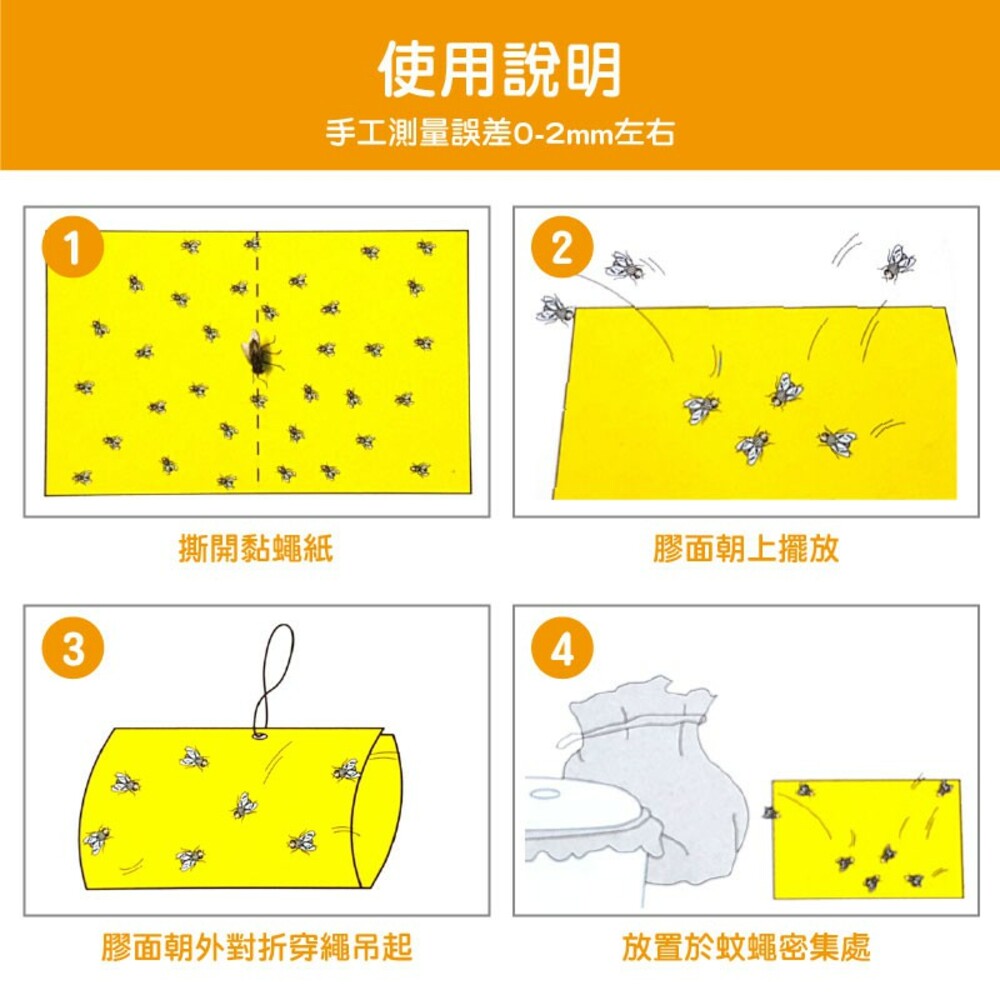 使用說明

手工測量誤差0-2mm左右

1

撕開黏蠅紙

2

膠面朝上擺放

3

膠面朝外對折穿繩吊起

4

放置於蚊蠅密集處