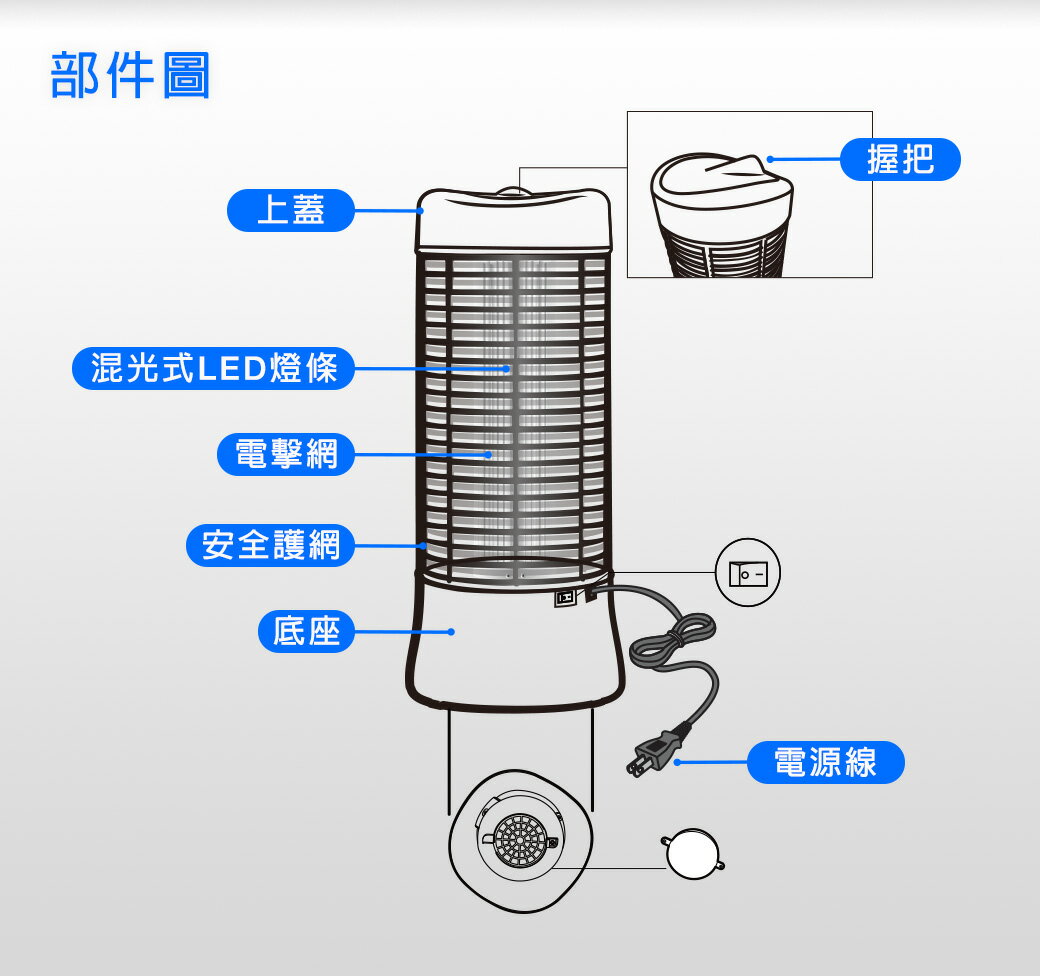 部件圖

握把

上蓋

混光式LED燈條

電擊網

安全護網

底座

電源線