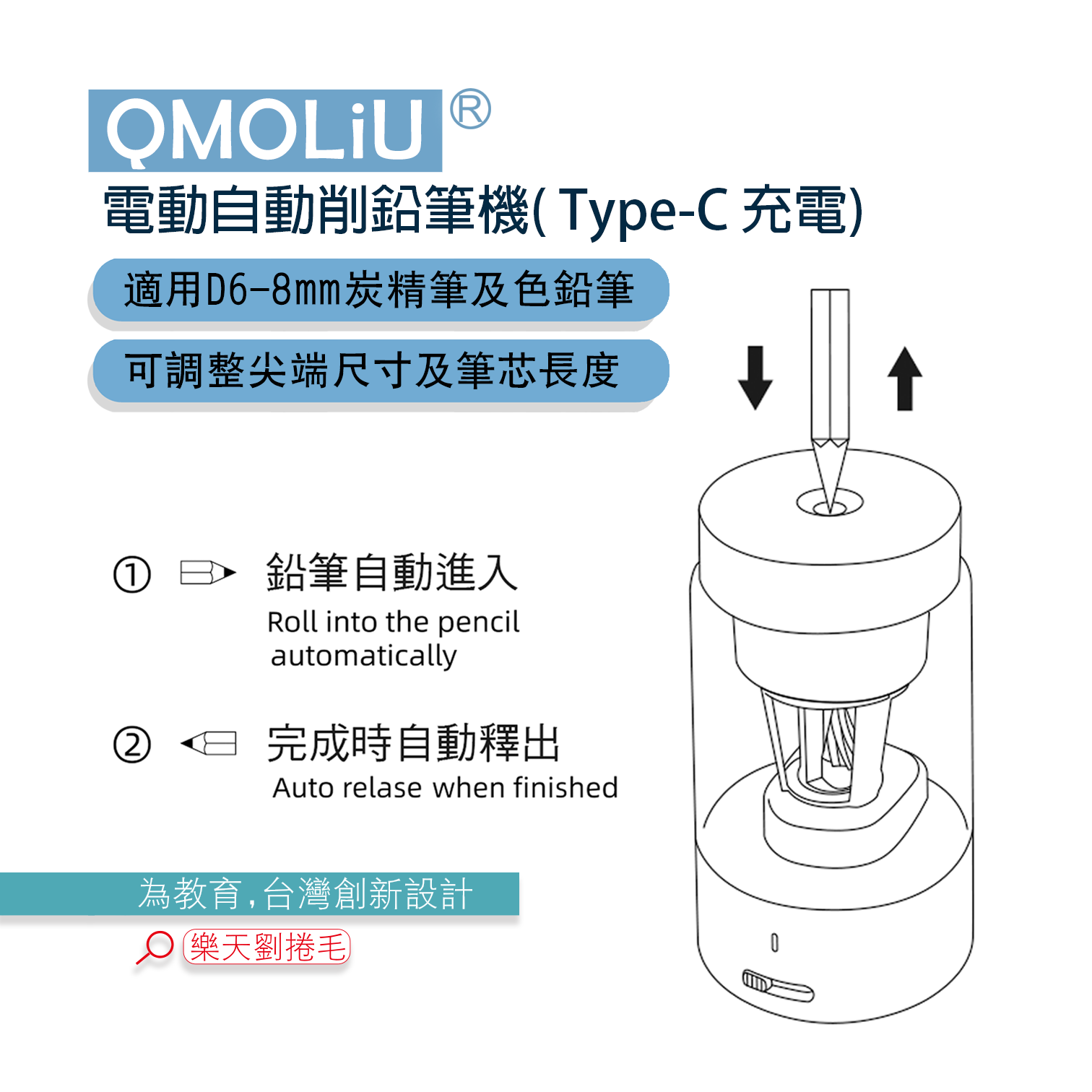 QMOLiU®
電動自動削鉛筆機( Type-C 充電)

適用D6-8mm炭精筆及色鉛筆

可調整尖端尺寸及筆芯長度

① 鉛筆自動進入
Roll into the pencil automatically

② 完成時自動釋出
Auto relase when finished

為教育,台灣創新設計

樂天劉捲毛