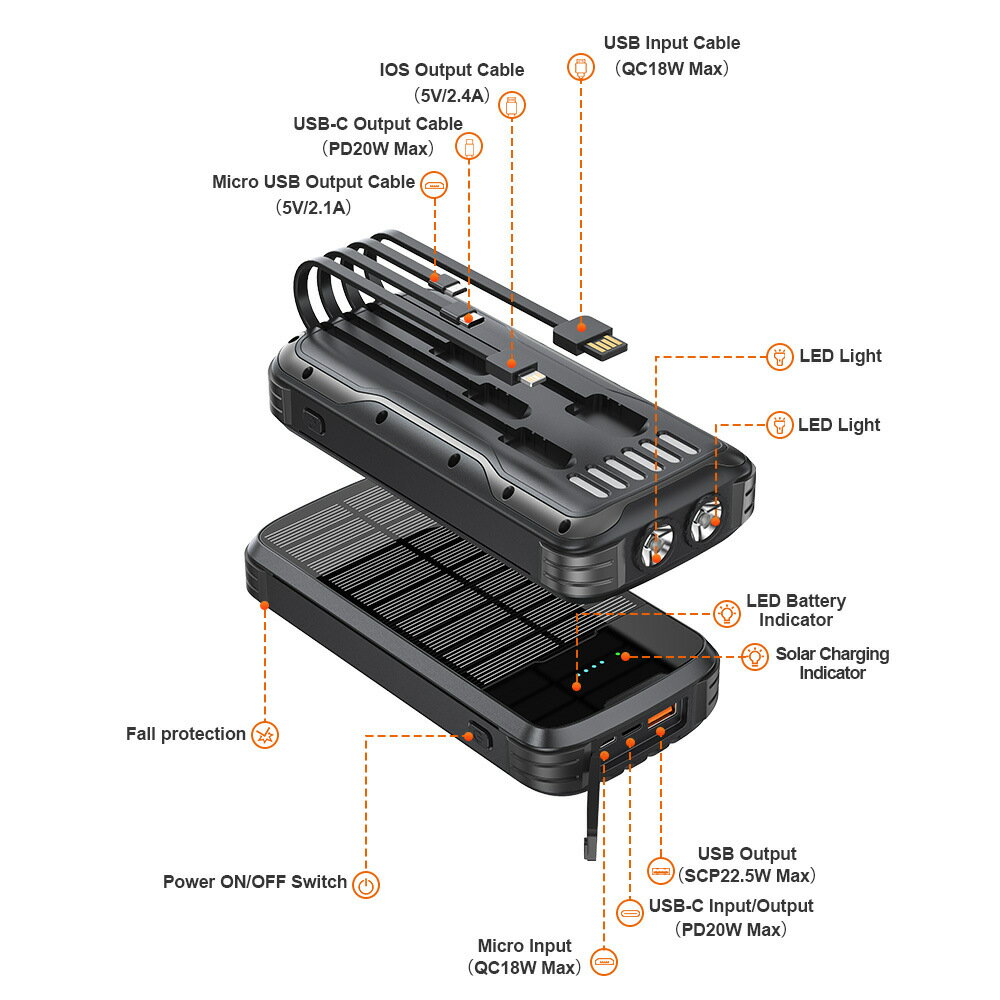 USB Input Cable
(QC18W Max)

IOS Output Cable
(5V/2.4A)

USB-C Output Cable
(PD20W Max)

Micro USB Output Cable
(5V/2.1A)

LED Light

LED Light

LED Battery Indicator

Solar Charging Indicator

Fall protection

Power ON/OFF Switch

USB Output
(SCP22.5W Max)

USB-C Input/Output
(PD20W Max)

Micro Input
(QC18W Max)