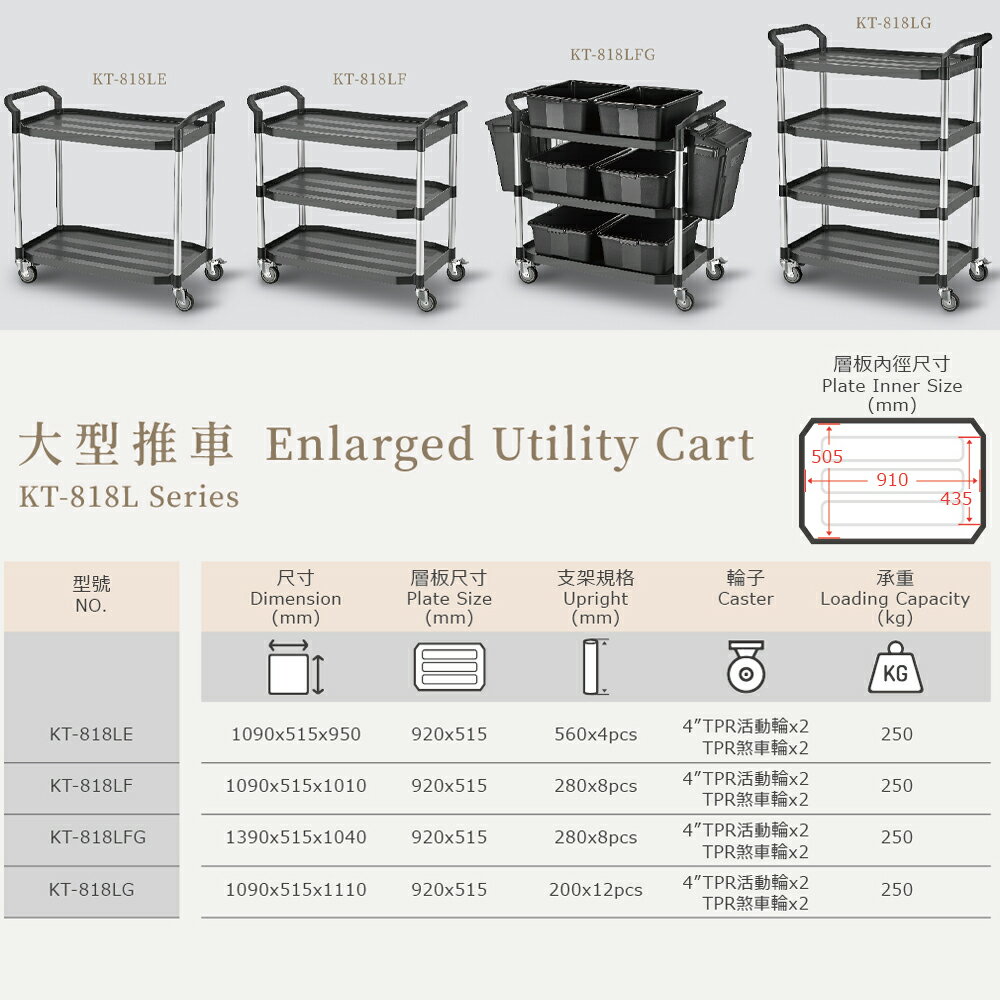 KT-818LE

KT-818LF

KT-818LFG

KT-818LG

層板內徑尺寸
Plate Inner Size
(mm)

505
910
435

大型推車 Enlarged Utility Cart
KT-818L Series

| 型號 NO. | 尺寸 Dimension (mm) | 層板尺寸 Plate Size (mm) | 支架規格 Upright (mm) | 輪子 Caster | 承重 Loading Capacity (kg) |
|---|---|---|---|---|---|
| | | | | | KG |
| KT-818LE | 1090x515x950 | 920x515 | 560x4pcs | 4"TPR活動輪x2 TPR煞車輪x2 | 250 |
| KT-818LF | 1090x515x1010 | 920x515 | 280x8pcs | 4"TPR活動輪x2 TPR煞車輪x2 | 250 |
| KT-818LFG | 1390x515x1040 | 920x515 | 280x8pcs | 4"TPR活動輪x2 TPR煞車輪x2 | 250 |
| KT-818LG | 1090x515x1110 | 920x515 | 200x12pcs | 4"TPR活動輪x2 TPR煞車輪x2 | 250 |