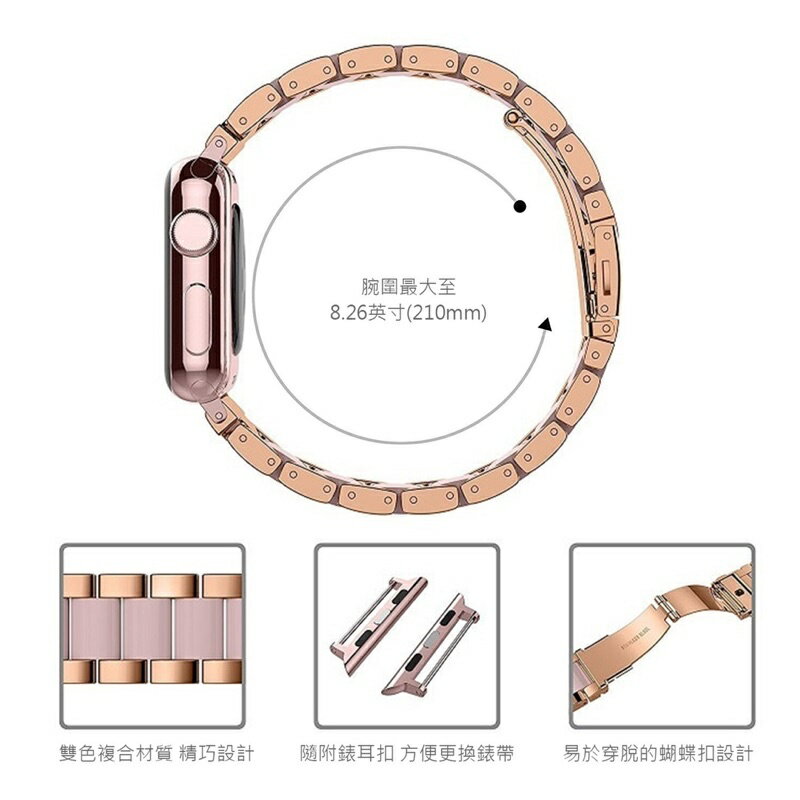 腕圍最大至
8.26英寸(210mm)

雙色複合材質 精巧設計

隨附錶耳扣 方便更換錶帶

易於穿脫的蝴蝶扣設計