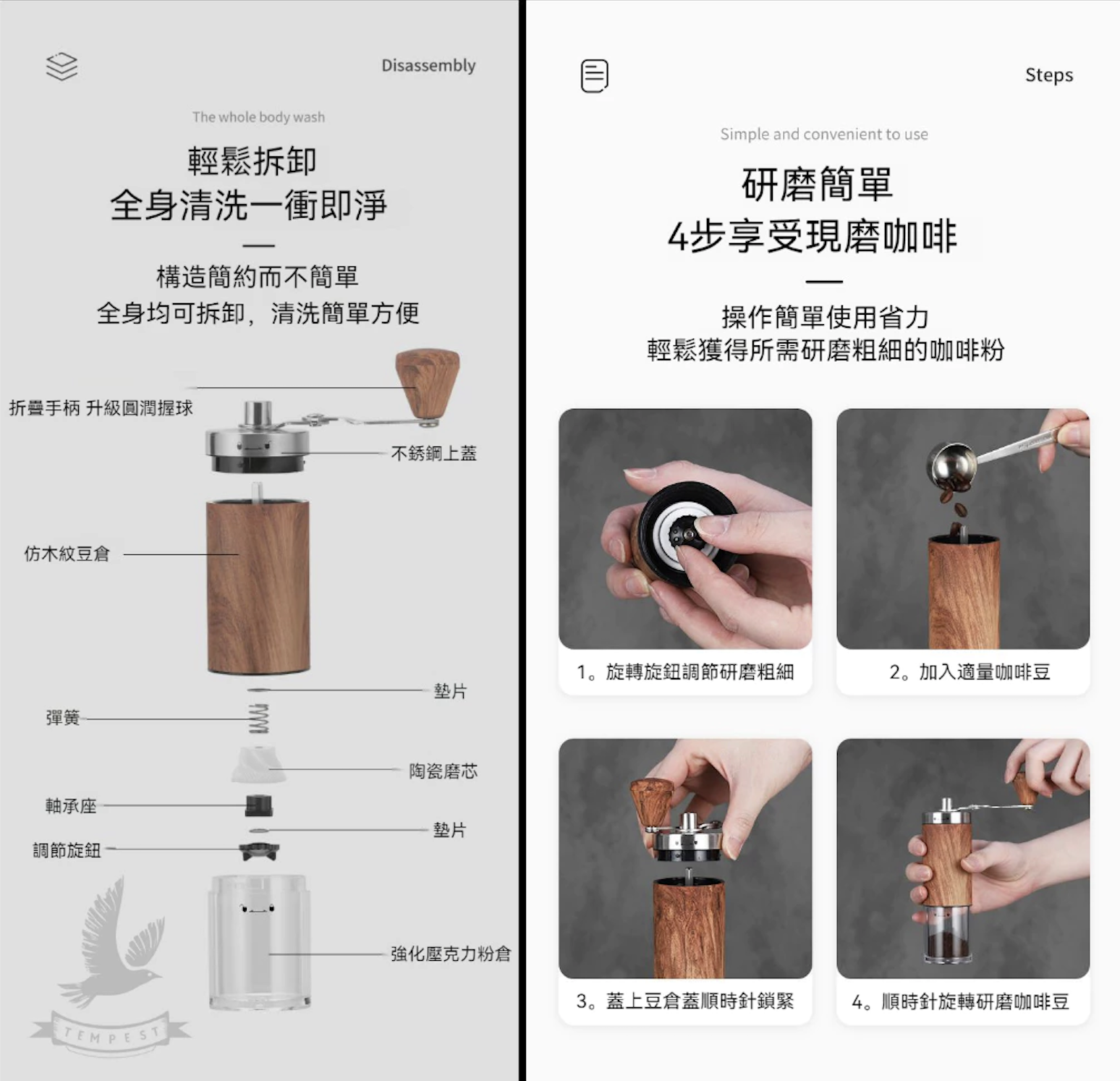 Disassembly

The whole body wash

輕鬆拆卸
全身清洗一衝即淨

構造簡約而不簡單
全身均可拆卸，清洗簡單方便

折疊手柄 升級圓潤握球

不銹鋼上蓋

仿木紋豆倉

墊片

彈簧

陶瓷磨芯

軸承座

墊片

調節旋鈕

強化壓克力粉倉

TEMPEST

Steps

Simple and convenient to use

研磨簡單
4步享受現磨咖啡

操作簡單使用省力
輕鬆獲得所需研磨粗細的咖啡粉

1。旋轉旋鈕調節研磨粗細

2。加入適量咖啡豆

3。蓋上豆倉蓋順時針鎖緊

4。順時針旋轉研磨咖啡豆