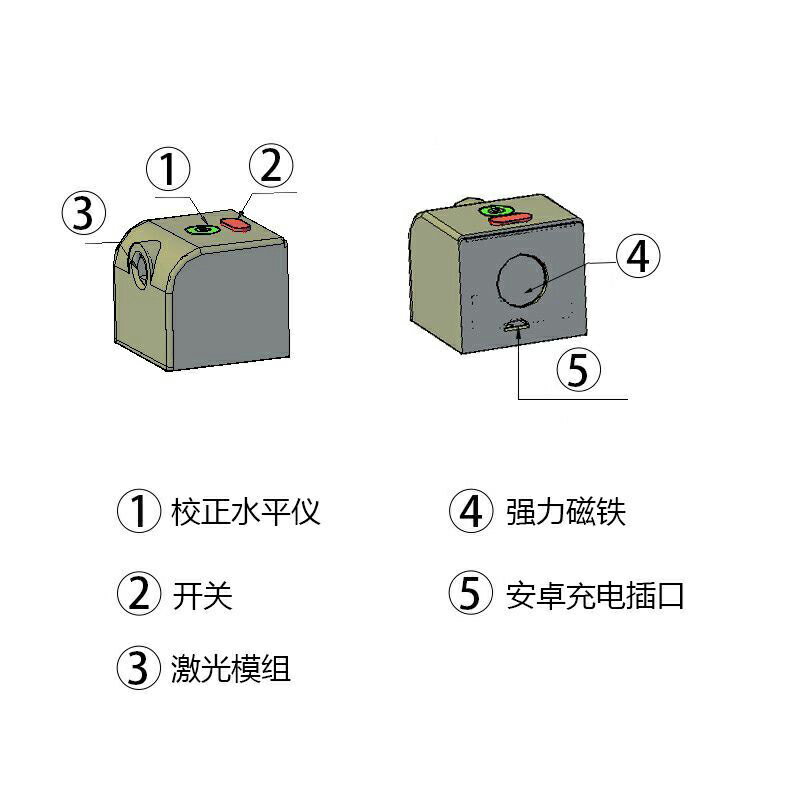 ①
②
③
④
⑤

① 校正水平仪
② 开关
③ 激光模组
④ 强力磁铁
⑤ 安卓充电插口