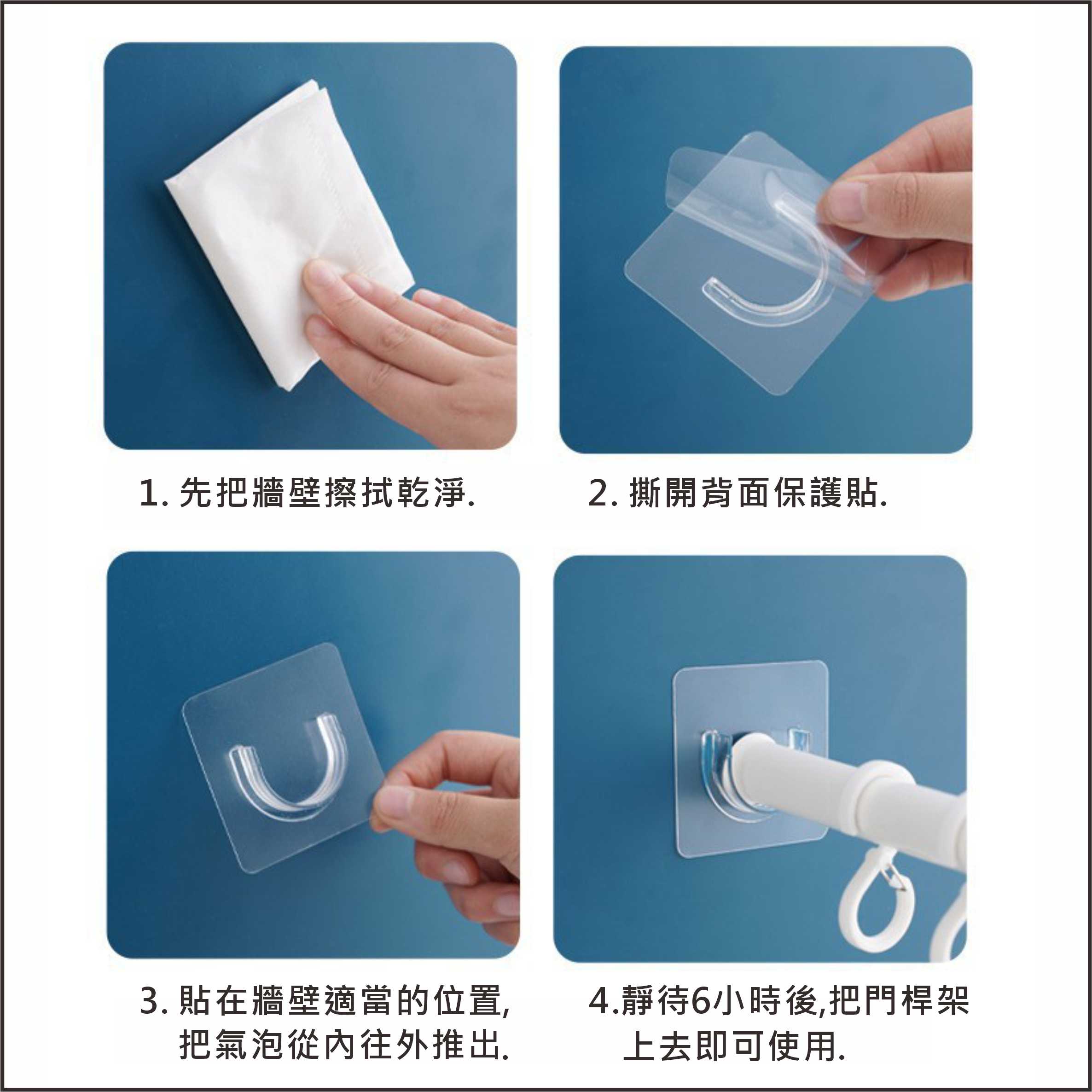 1. 先把牆壁擦拭乾淨.

2. 撕開背面保護貼.

3. 貼在牆壁適當的位置, 把氣泡從內往外推出.

4.靜待6小時後,把門桿架上去即可使用.