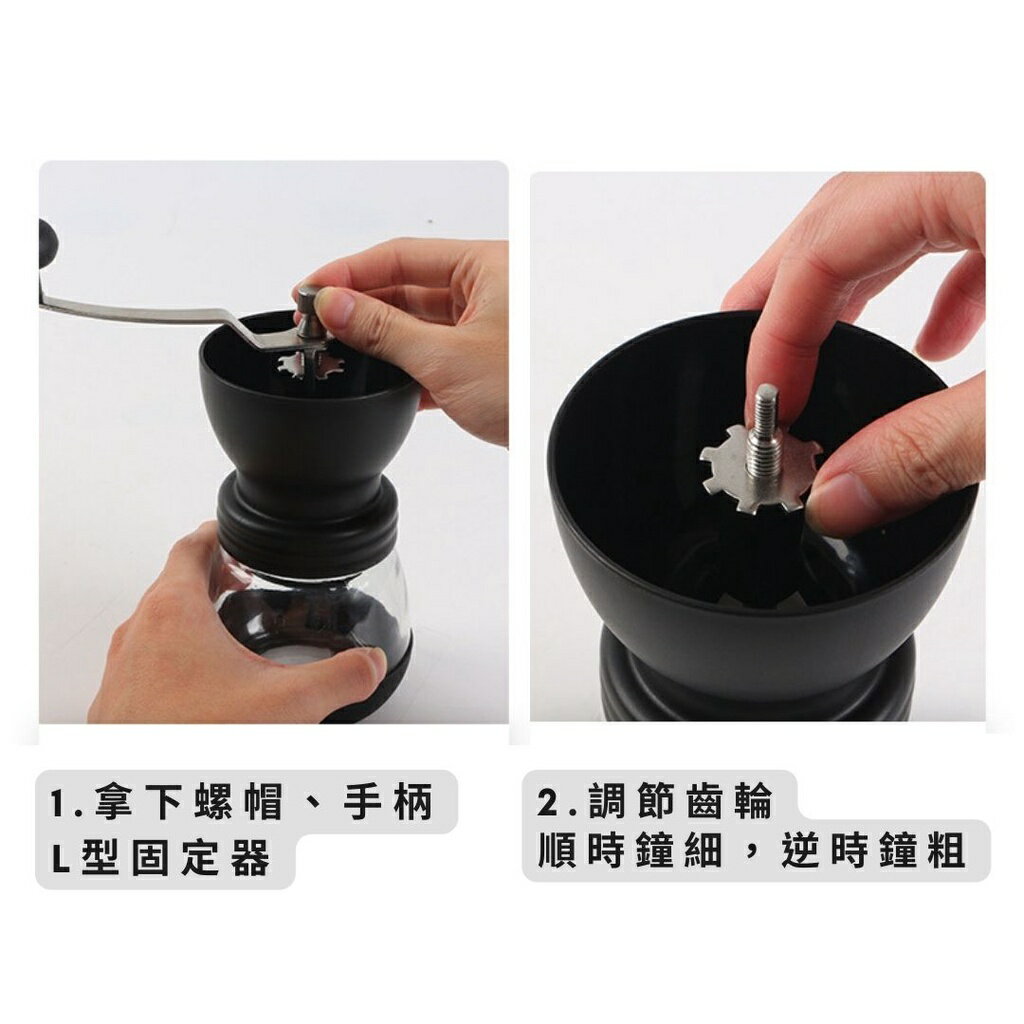 1.拿下螺帽、手柄
L型固定器

2.調節齒輪
順時鐘細，逆時鐘粗