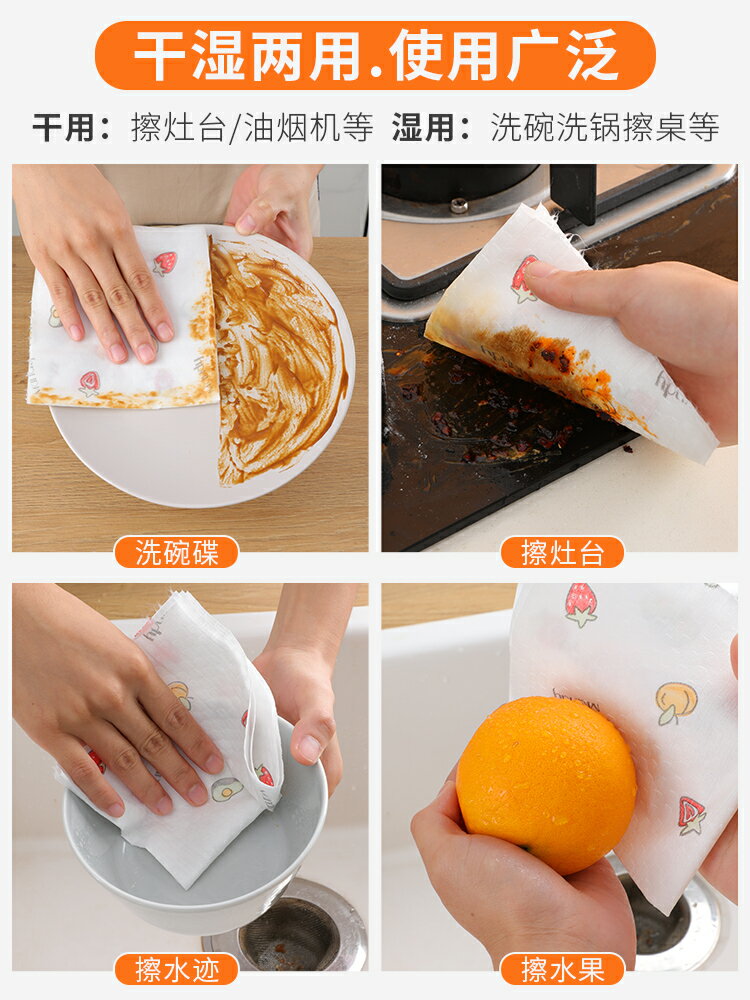 干湿两用.使用广泛

干用：擦灶台/油烟机等 湿用：洗碗洗锅擦桌等

洗碗碟

擦灶台

擦水迹

擦水果