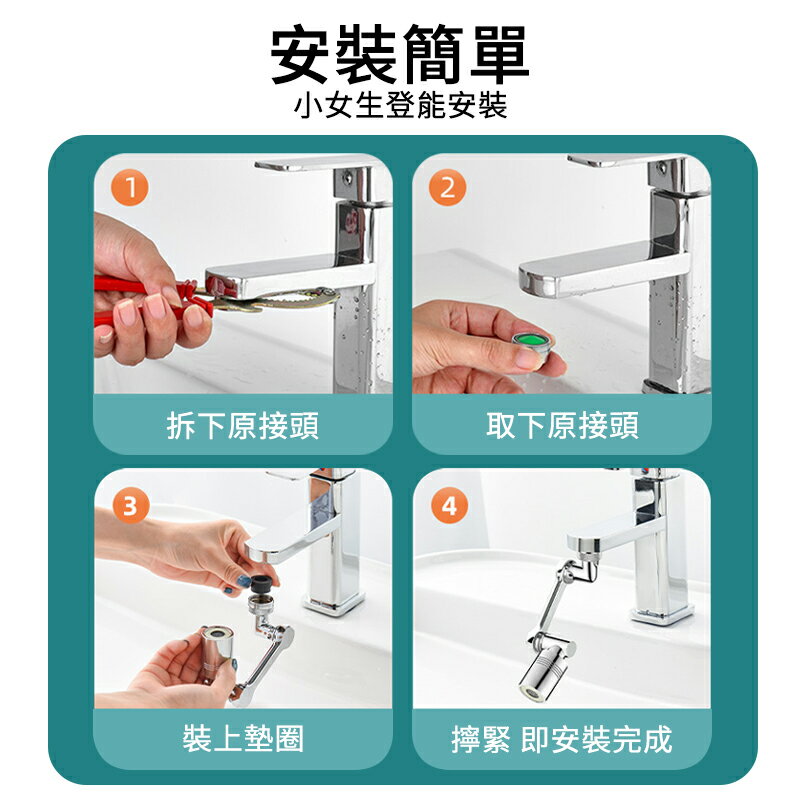 安裝簡單
小女生登能安裝

1
拆下原接頭

2
取下原接頭

3
裝上墊圈

4
擰緊 即安裝完成