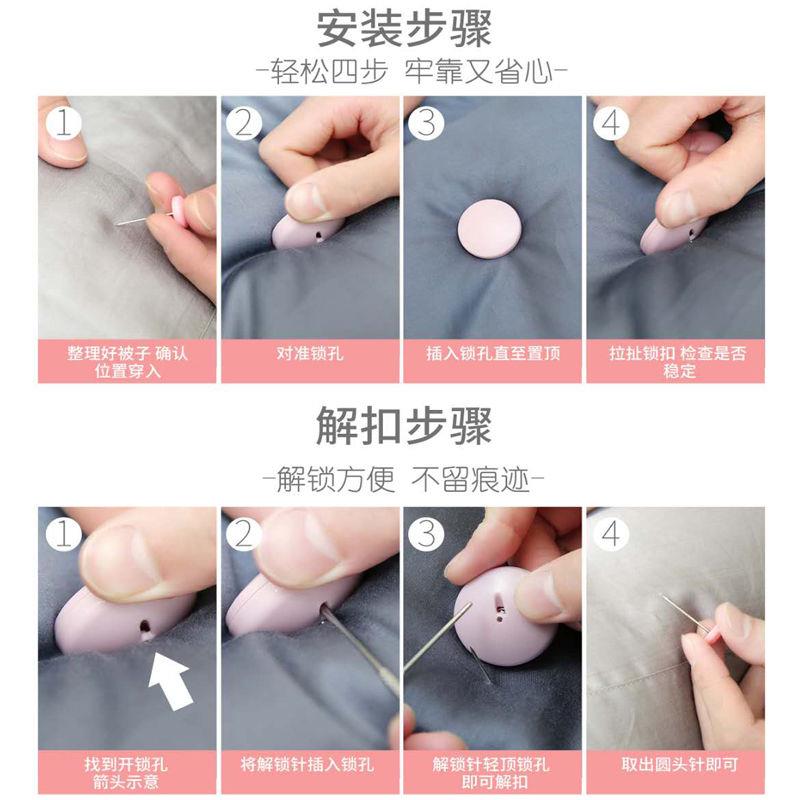 安装步骤

-轻松四步 牢靠又省心-

1

整理好被子 确认位置穿入

2

对准锁孔

3

插入锁孔直至置顶

4

拉扯锁扣 检查是否稳定

解扣步骤

-解锁方便 不留痕迹-

1

找到开锁孔 箭头示意

2

将解锁针插入锁孔

3

解锁针轻顶锁孔 即可解扣

4

取出圆头针即可