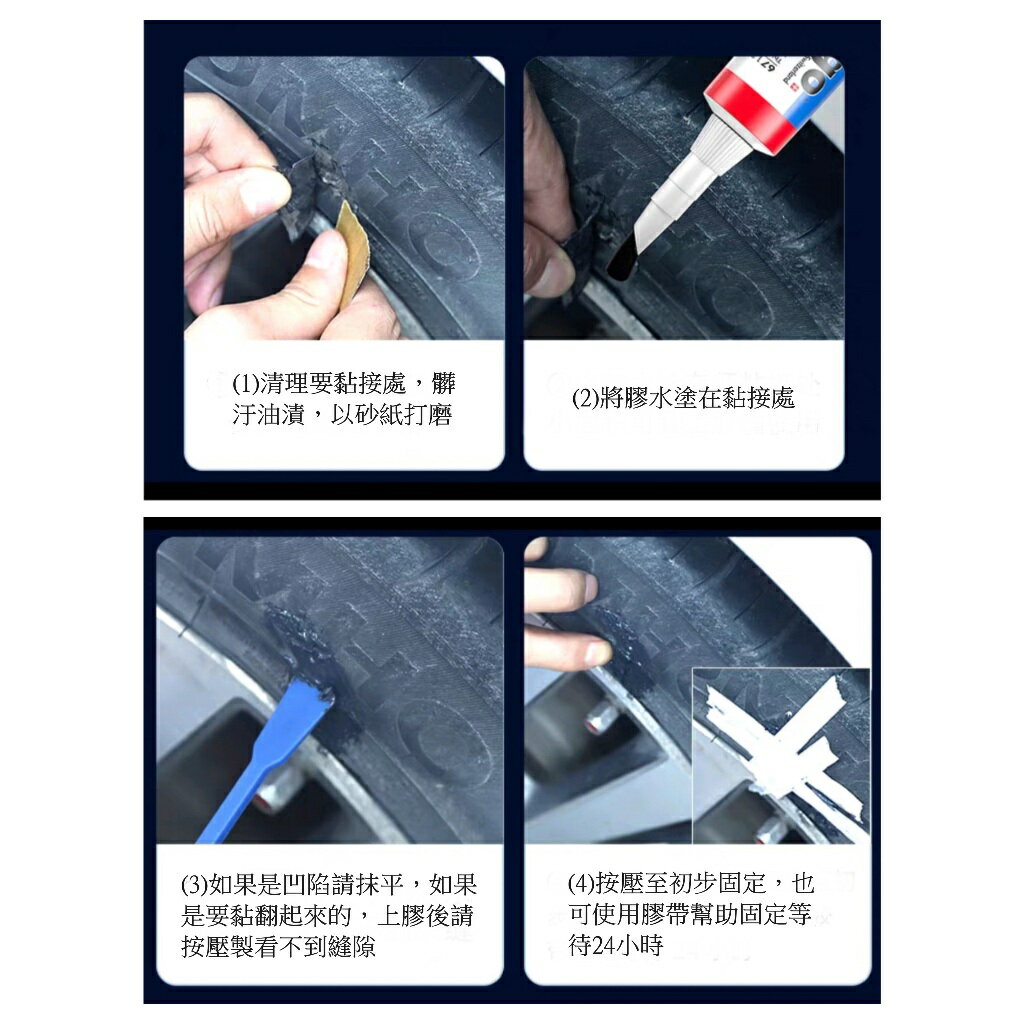 (1)清理要黏接處，髒汙油漬，以砂紙打磨

(2)將膠水塗在黏接處

(3)如果是凹陷請抹平，如果是要黏翻起來的，上膠後請按壓製看不到縫隙

(4)按壓至初步固定，也可使用膠帶幫助固定等待24小時