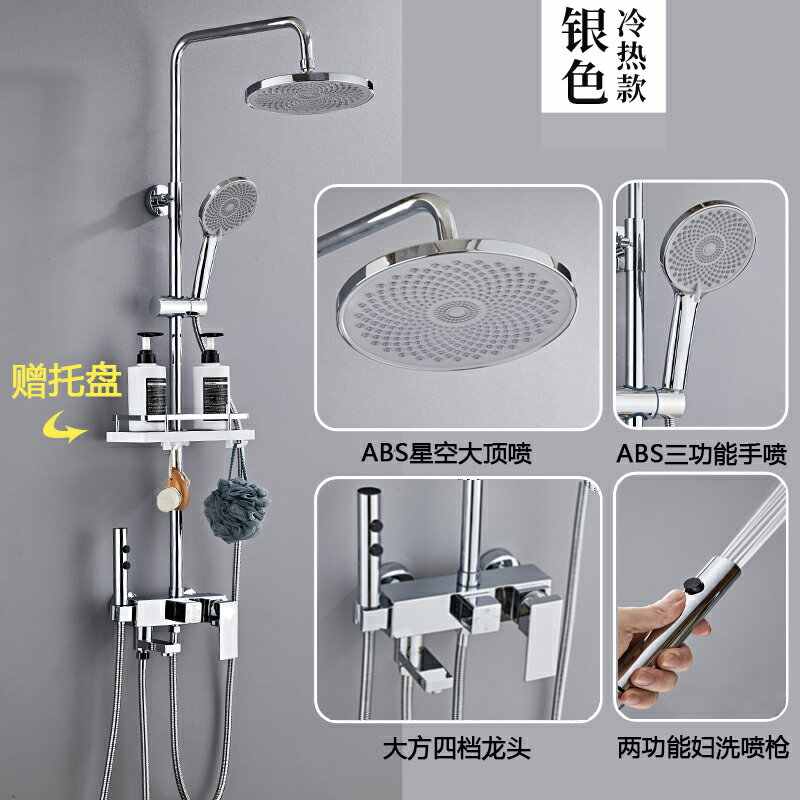 银色 冷热款

赠托盘

ABS星空大顶喷

ABS三功能手喷

大方四档龙头

两功能妇洗喷枪