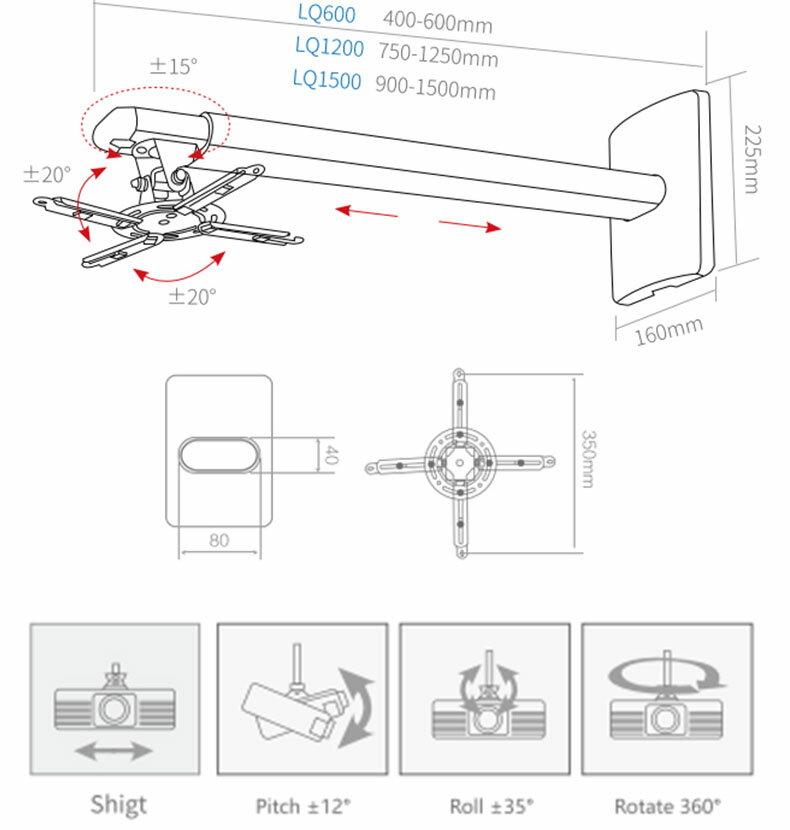 LQ600 400-600mm
LQ1200 750-1250mm
LQ1500 900-1500mm

±15°

±20°

±20°

225mm

160mm

40

80

350mm

Shigt

Pitch ±12°

Roll ±35°

Rotate 360°