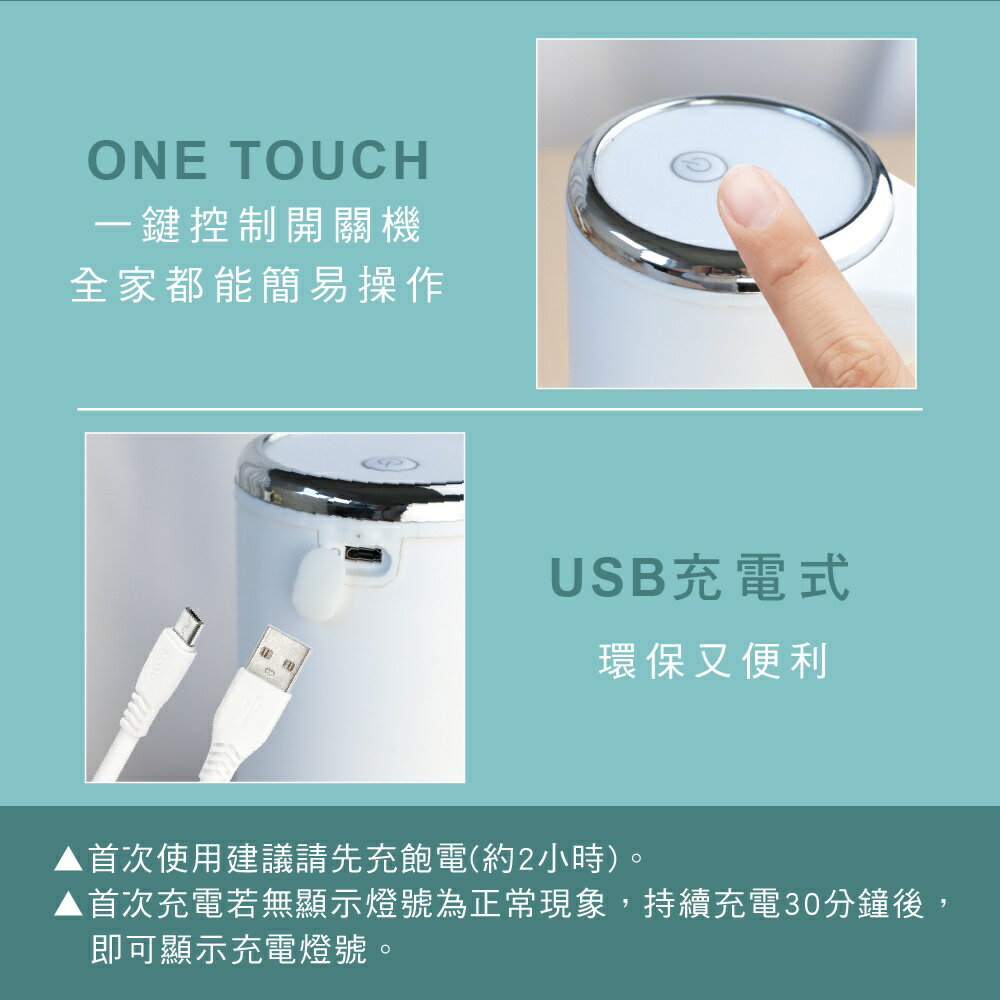 ONE TOUCH
一鍵控制開關機
全家都能簡易操作

USB充電式
環保又便利

▲首次使用建議請先充飽電(約2小時)。
▲首次充電若無顯示燈號為正常現象，持續充電30分鐘後，即可顯示充電燈號。