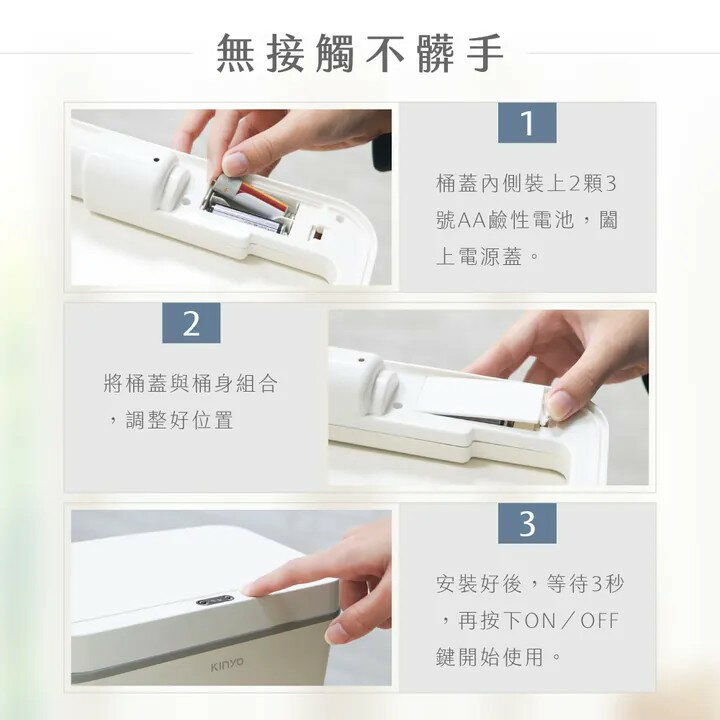 無接觸不髒手

1

桶蓋內側裝上2顆3號AA鹼性電池，闔上電源蓋。

2

將桶蓋與桶身組合，調整好位置

3

安裝好後，等待3秒，再按下ON／OFF鍵開始使用。

KINYO