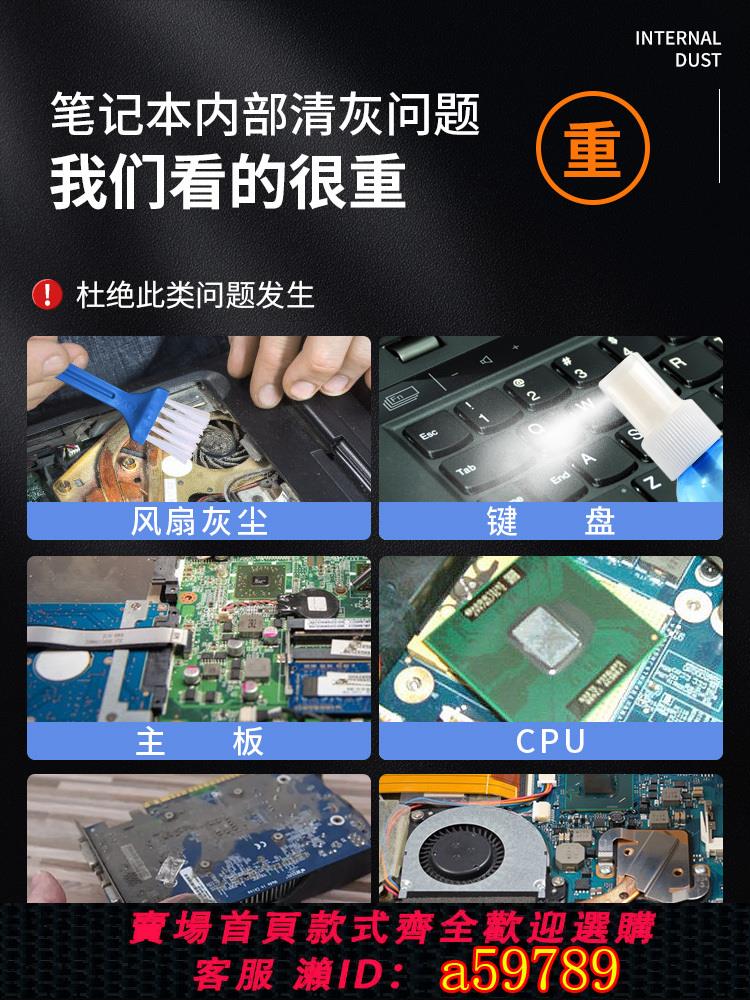 INTERNAL
DUST

笔记本内部清灰问题
我们看的很重

重

杜绝此类问题发生

风扇灰尘

键 盘

主 板

CPU

賣場首頁款式齊全歡迎選購
客服 瀨ID: a59789