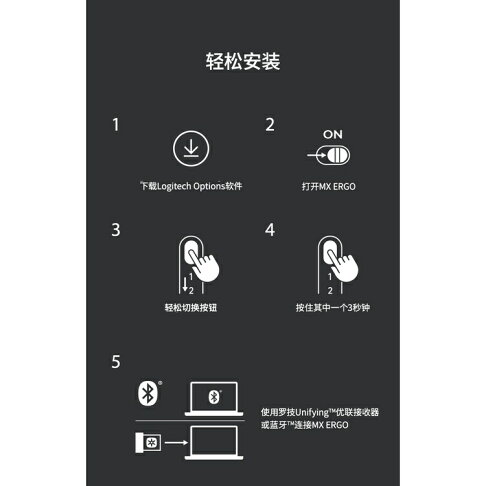 轻松安装

1

下载Logitech Options软件

2

ON

打开MX ERGO

3

1
2

轻松切换按钮

4

1
2

按住其中一个3秒钟

5

使用罗技Unifying™优联接收器或蓝牙™连接MX ERGO