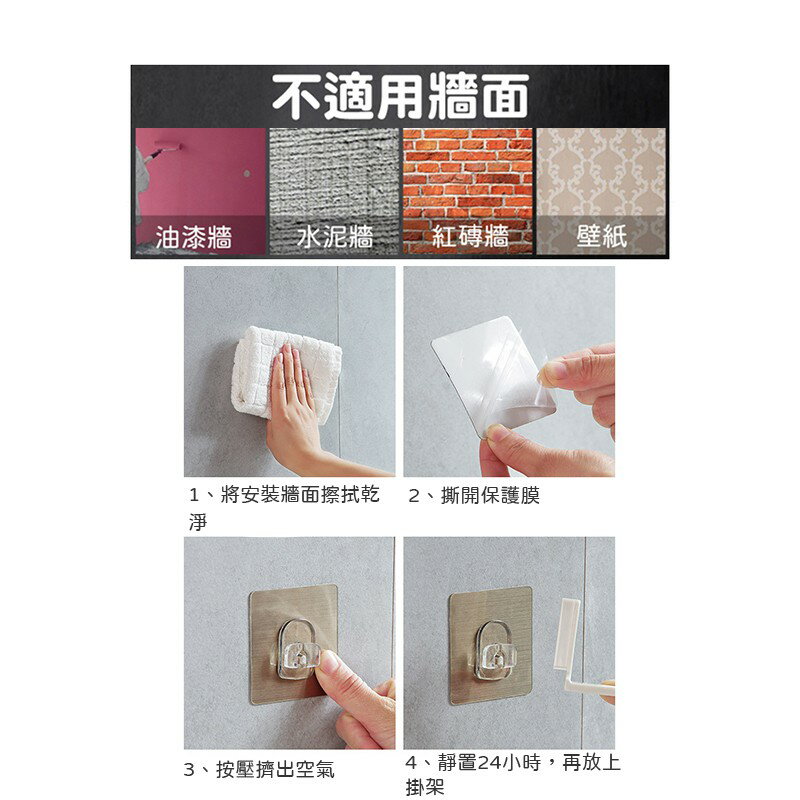 不適用牆面

油漆牆

水泥牆

紅磚牆

壁紙

1、將安裝牆面擦拭乾淨

2、撕開保護膜

3、按壓擠出空氣

4、靜置24小時，再放上掛架