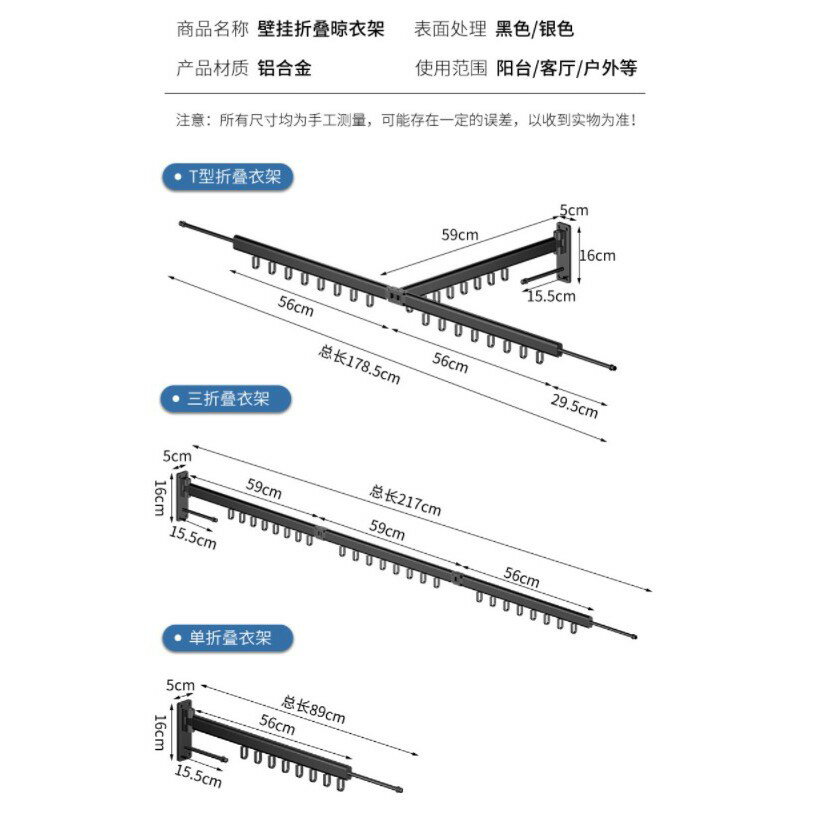 商品名称 壁挂折叠晾衣架 表面处理 黑色/银色

产品材质 铝合金 使用范围 阳台/客厅/户外等

注意：所有尺寸均为手工测量，可能存在一定的误差，以收到实物为准！

T型折叠衣架

5cm
59cm
16cm
15.5cm
56cm
56cm
总长178.5cm
29.5cm

三折叠衣架

5cm
16cm
15.5cm
59cm
总长217cm
59cm
56cm

单折叠衣架

5cm
16cm
15.5cm
总长89cm
56cm