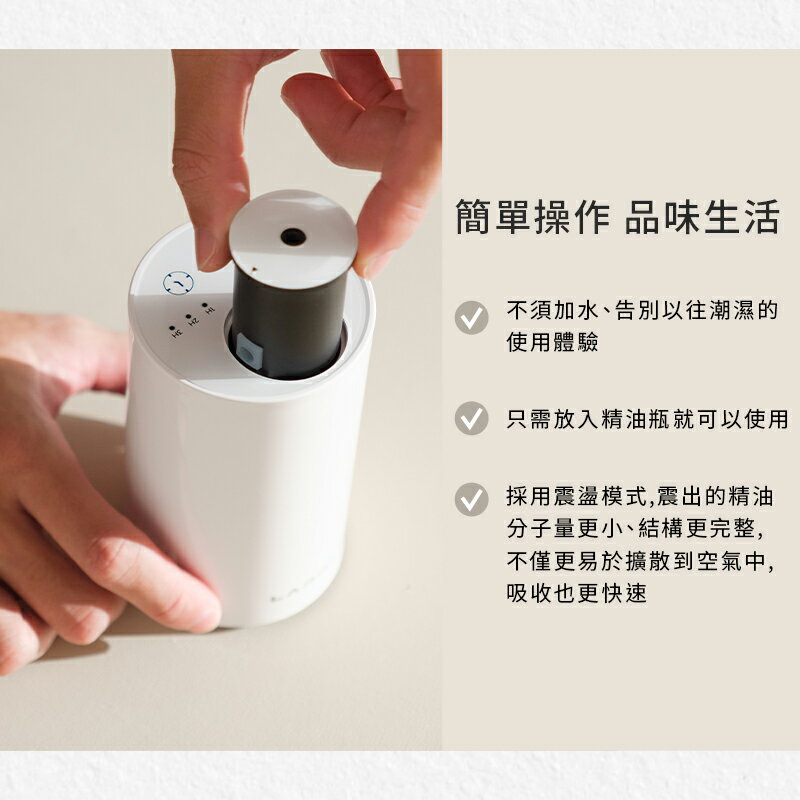 1H 2H 3H

簡單操作 品味生活

不須加水、告別以往潮濕的使用體驗

只需放入精油瓶就可以使用

採用震盪模式,震出的精油分子量更小、結構更完整,不僅更易於擴散到空氣中,吸收也更快速