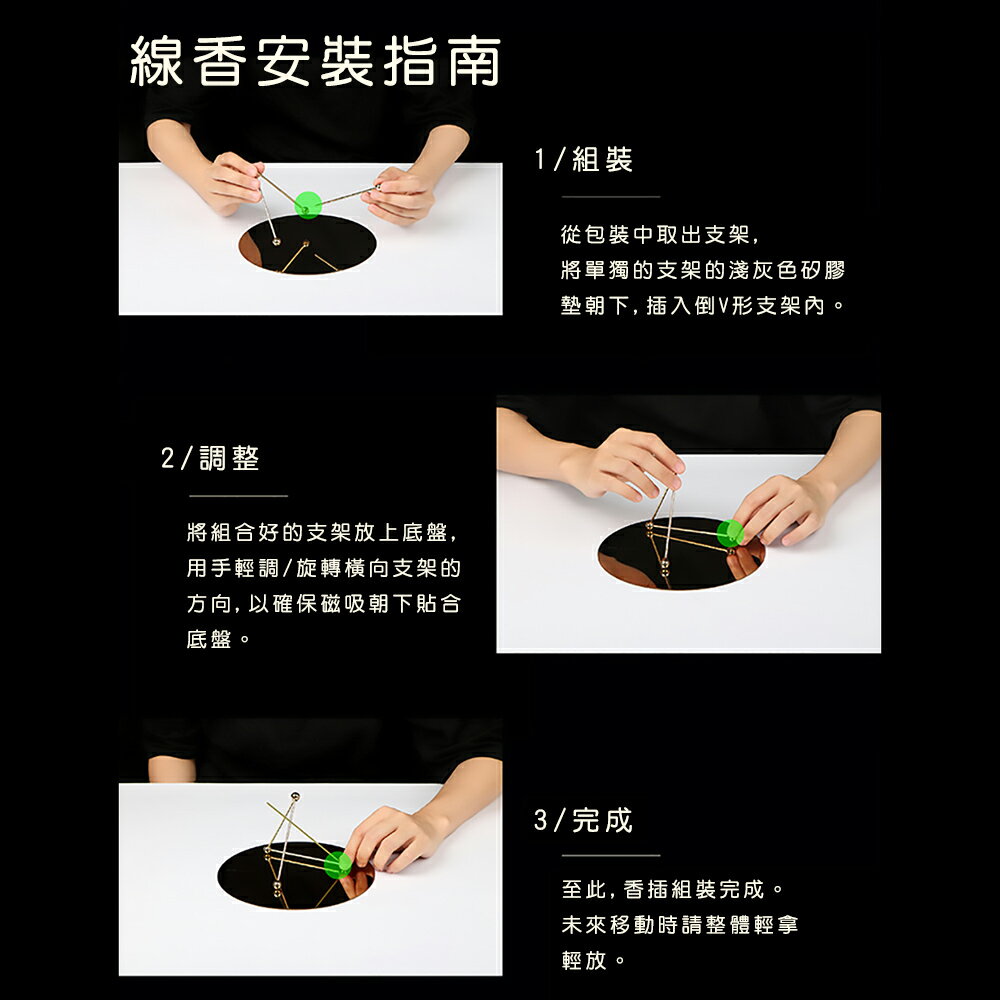 線香安裝指南

1/組裝

從包裝中取出支架，將單獨的支架的淺灰色矽膠墊朝下，插入倒V形支架內。

2/調整

將組合好的支架放上底盤，用手輕調/旋轉橫向支架的方向，以確保磁吸朝下貼合底盤。

3/完成

至此，香插組裝完成。未來移動時請整體輕拿輕放。