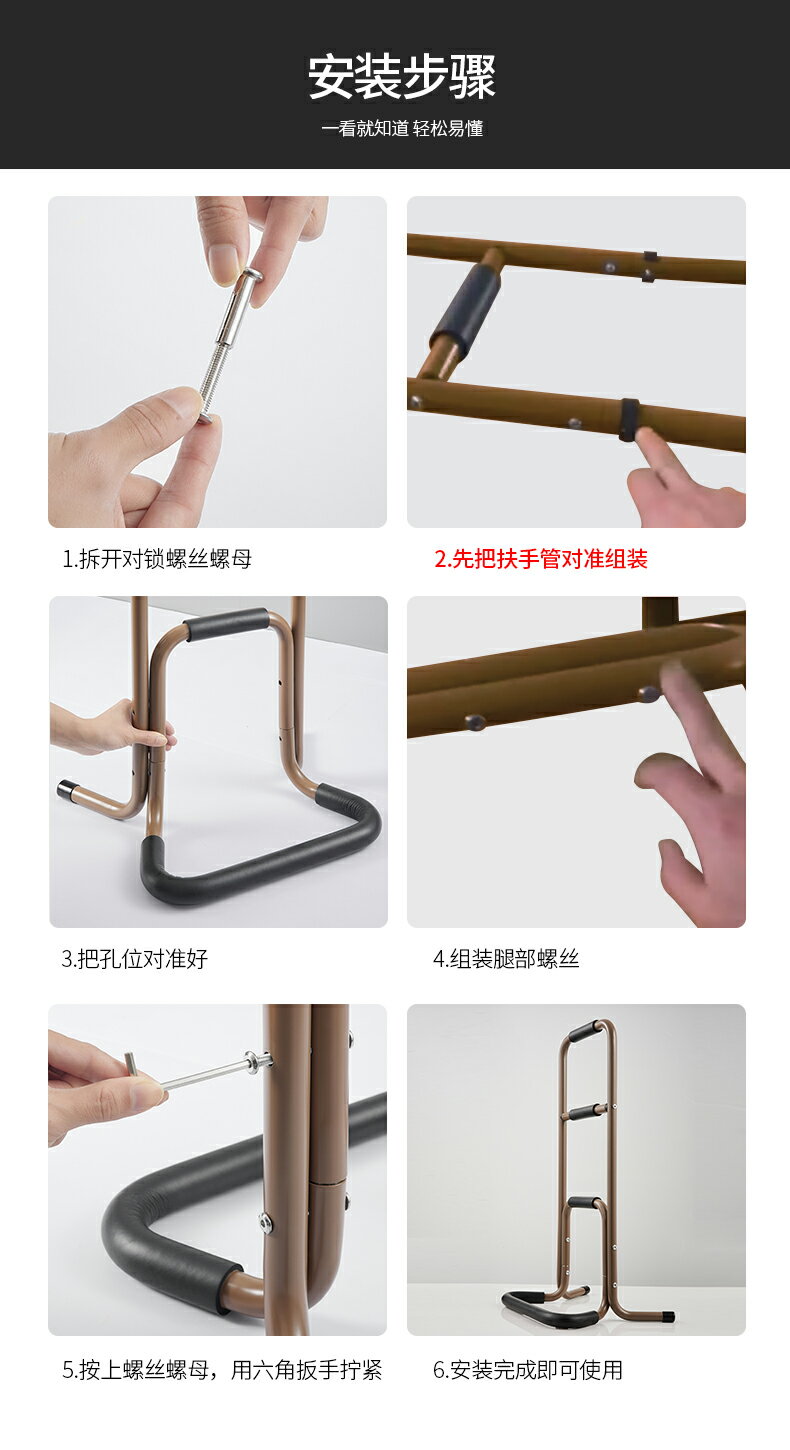 安装步骤

一看就知道 轻松易懂

1.拆开对锁螺丝螺母

2.先把扶手管对准组装

3.把孔位对准好

4.组装腿部螺丝

5.按上螺丝螺母，用六角扳手拧紧

6.安装完成即可使用