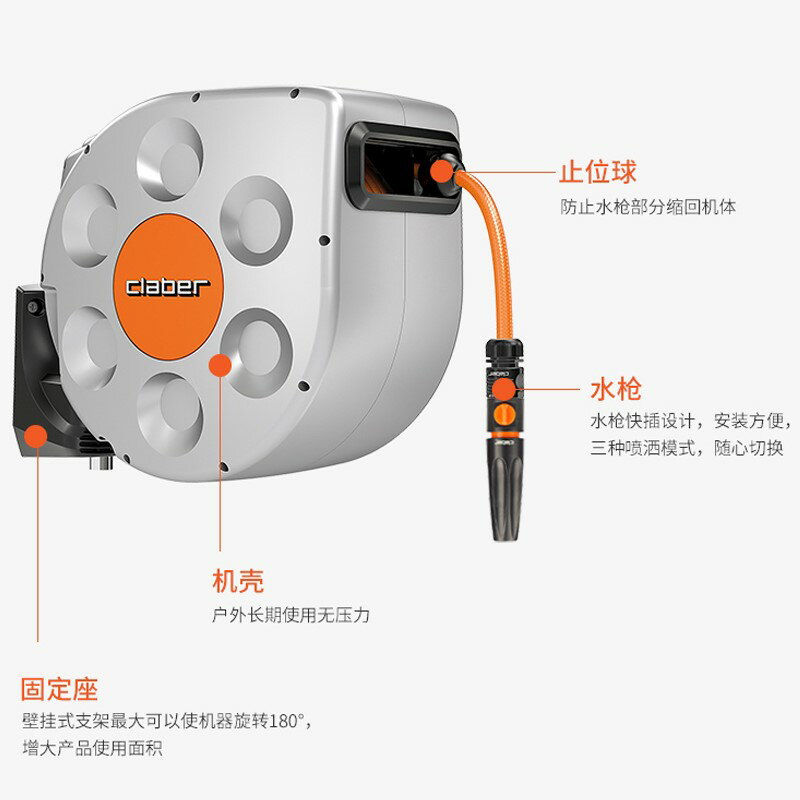 claber

止位球
防止水枪部分缩回机体

水枪
水枪快插设计，安装方便，三种喷洒模式，随心切换

机壳
户外长期使用无压力

固定座
壁挂式支架最大可以使机器旋转180°，增大产品使用面积