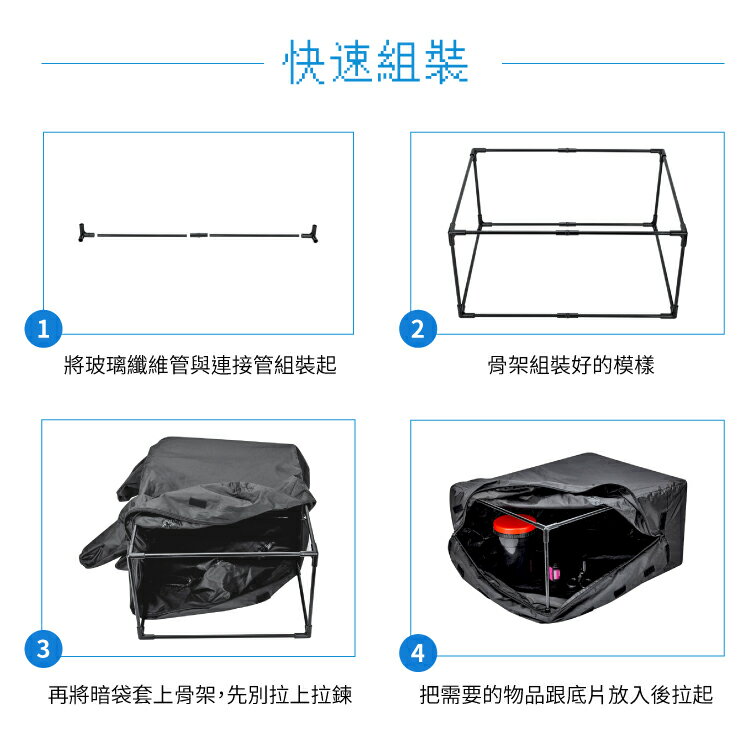 快速組裝

1
將玻璃纖維管與連接管組裝起

2
骨架組裝好的模樣

3
再將暗袋套上骨架，先別拉上拉鍊

4
把需要的物品跟底片放入後拉起