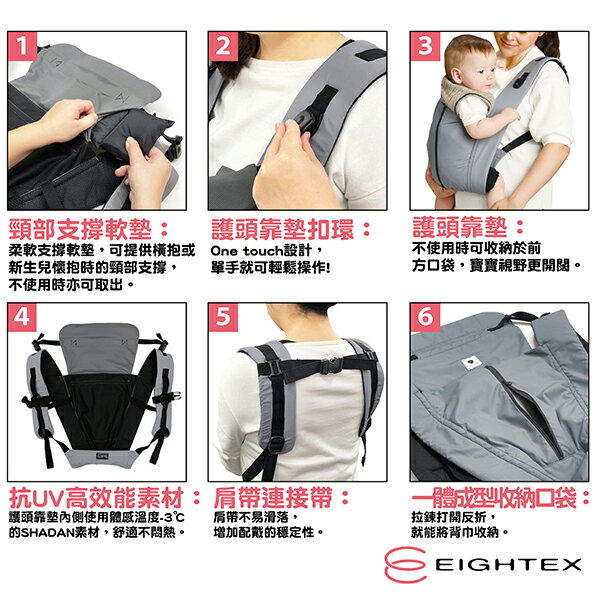 1

頸部支撐軟墊：
柔軟支撐軟墊，可提供橫抱或新生兒懷抱時的頸部支撐，不使用時亦可取出。

2

護頭靠墊扣環：
One touch設計，單手就可輕鬆操作!

3

護頭靠墊：
不使用時可收納於前方口袋，寶寶視野更開闊。

4

抗UV高效能素材：
護頭靠墊內側使用體感溫度-3℃的SHADAN素材，舒適不悶熱。

5

肩帶連接帶：
肩帶不易滑落，增加配戴的穩定性。

6

一體成型收納口袋：
拉鍊打開反折，就能將背巾收納。

EIGHTEX