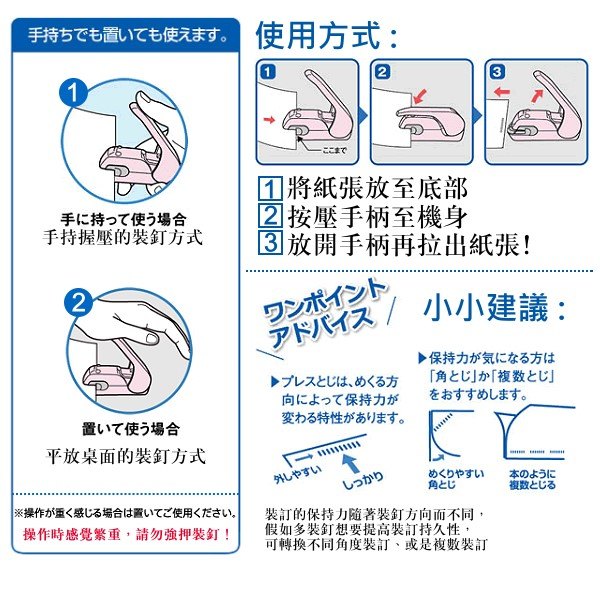 手持ちでも置いても使えます。

1

手に持って使う場合
手持握壓的裝釘方式

2

置いて使う場合
平放桌面的裝釘方式

※操作が重く感じる場合は置いてご使用ください。
操作時感覺繁重，請勿強押裝釘！

使用方式：

1
ここまで

2

3

1 將紙張放至底部
2 按壓手柄至機身
3 放開手柄再拉出紙張！

ワンポイントアドバイス
小小建議：

▶プレスとじは、めくる方向によって保持力が変わる特性があります。

外しやすい
しっかり

▶保持力が気になる方は「角とじ」か「複数とじ」をおすすめします。

めくりやすい角とじ
本のように複数とじる

裝訂的保持力隨著裝釘方向而不同，
假如多裝釘想要提高裝訂持久性，
可轉換不同角度裝訂、或是複數裝訂