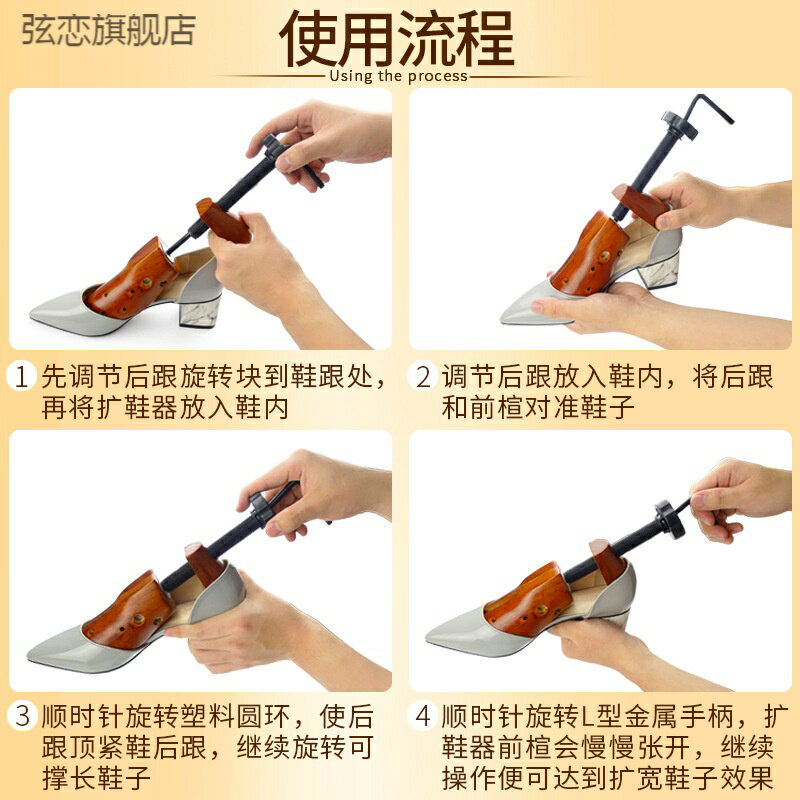 弦恋旗舰店

使用流程

Using the process

1 先调节后跟旋转块到鞋跟处，再将扩鞋器放入鞋内

2 调节后跟放入鞋内，将后跟和前楦对准鞋子

3 顺时针旋转塑料圆环，使后跟顶紧鞋后跟，继续旋转可撑长鞋子

4 顺时针旋转L型金属手柄，扩鞋器前楦会慢慢张开，继续操作便可达到扩宽鞋子效果