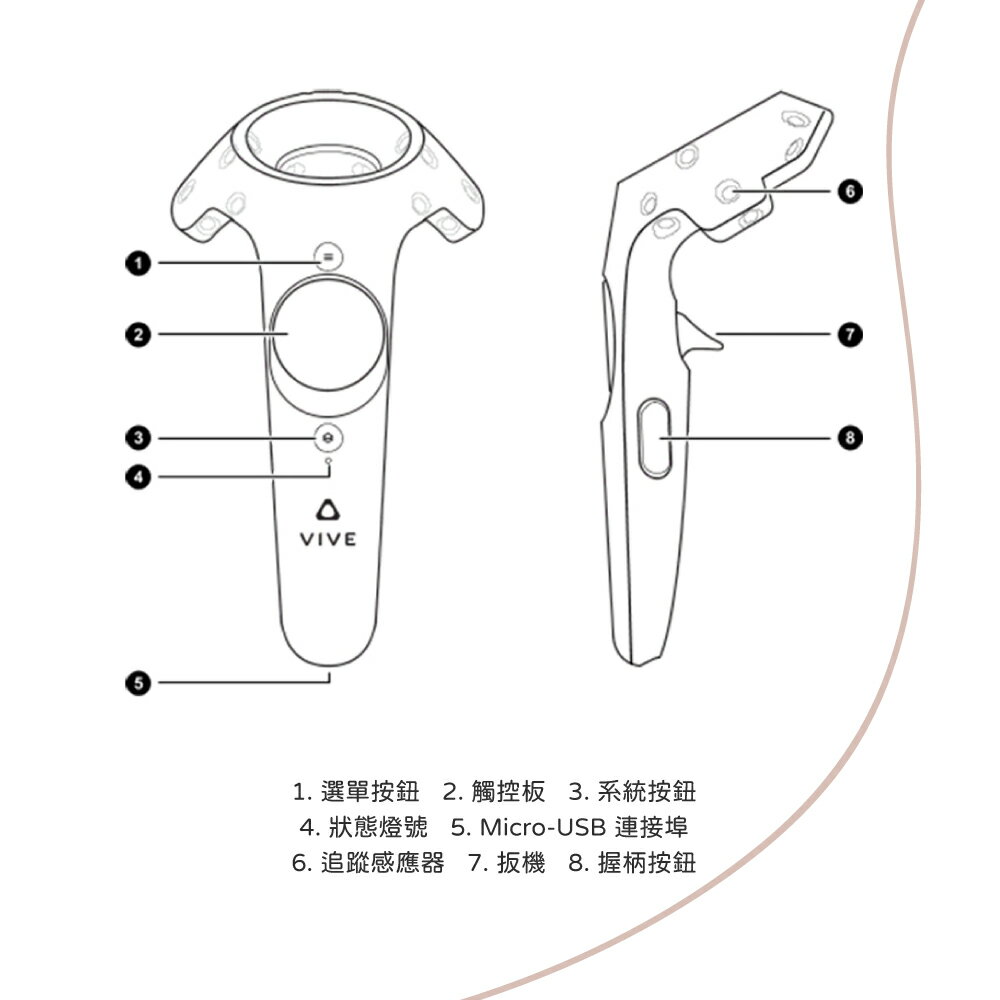 1

2

3

4

VIVE

5

6

7

8

1. 選單按鈕　2. 觸控板　3. 系統按鈕
4. 狀態燈號　5. Micro-USB 連接埠
6. 追蹤感應器　7. 扳機　8. 握柄按鈕