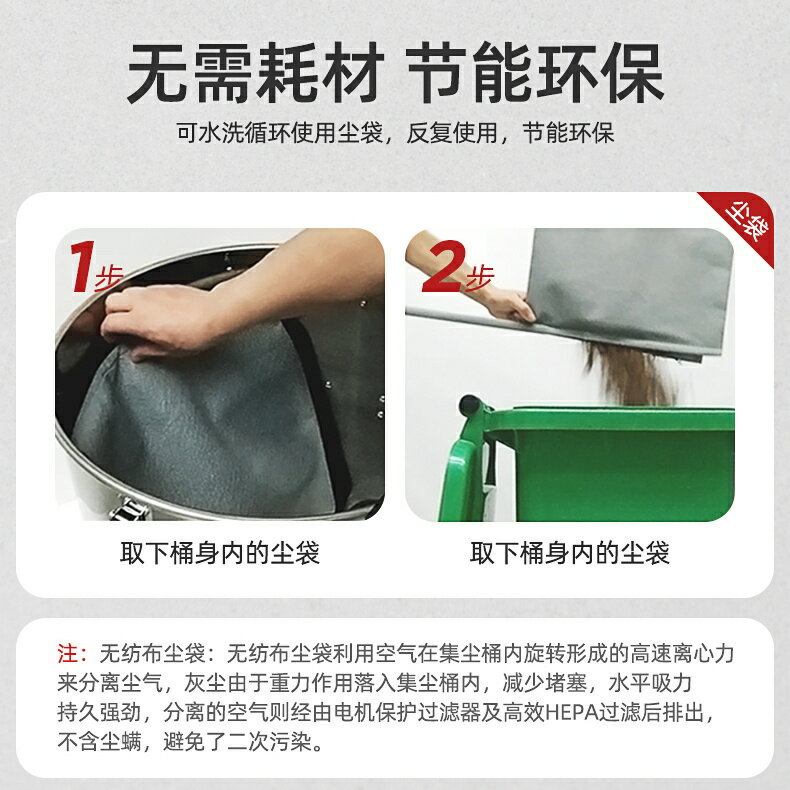 无需耗材 节能环保

可水洗循环使用尘袋，反复使用，节能环保

尘袋

1步

取下桶身内的尘袋

2步

取下桶身内的尘袋

注：无纺布尘袋：无纺布尘袋利用空气在集尘桶内旋转形成的高速离心力来分离尘气，灰尘由于重力作用落入集尘桶内，减少堵塞，水平吸力持久强劲，分离的空气则经由电机保护过滤器及高效HEPA过滤后排出，不含尘螨，避免了二次污染。