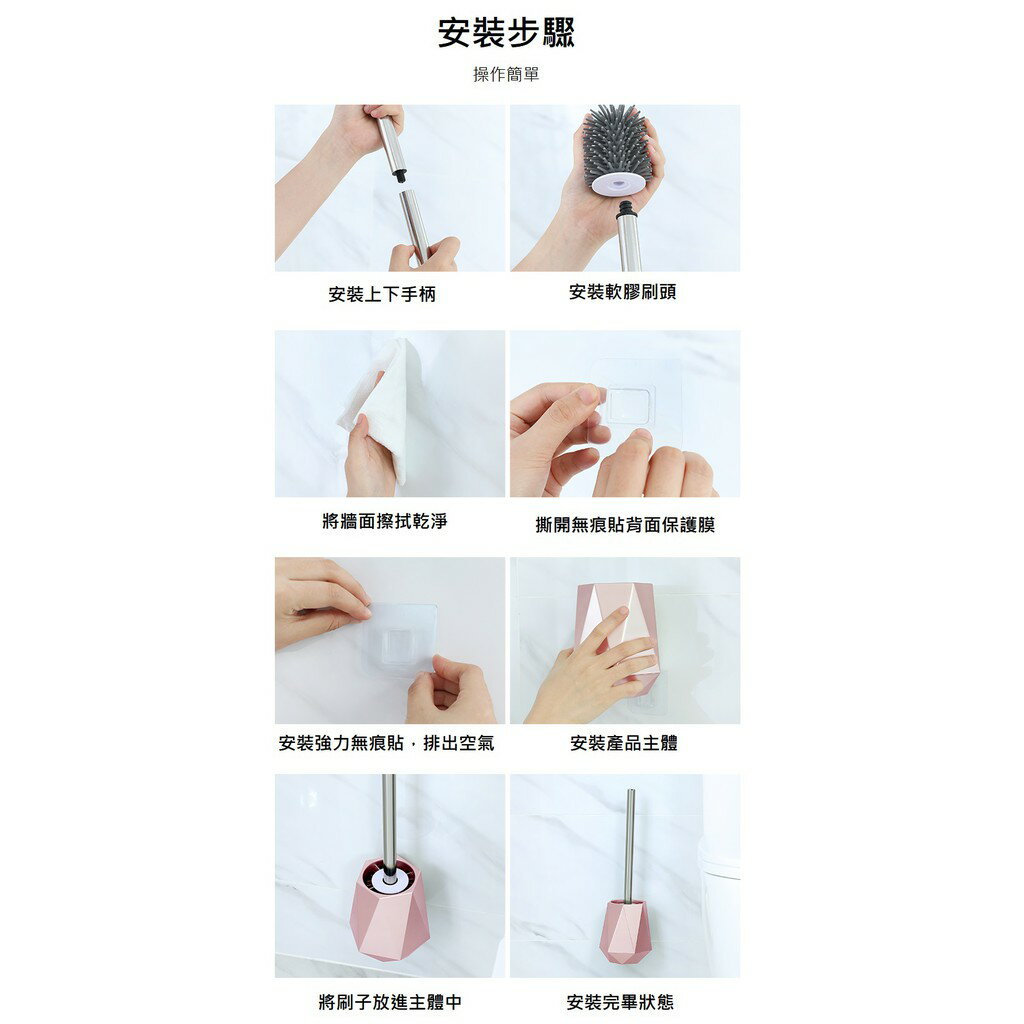 安裝步驟

操作簡單

安裝上下手柄

安裝軟膠刷頭

將牆面擦拭乾淨

撕開無痕貼背面保護膜

安裝強力無痕貼，排出空氣

安裝產品主體

將刷子放進主體中

安裝完畢狀態