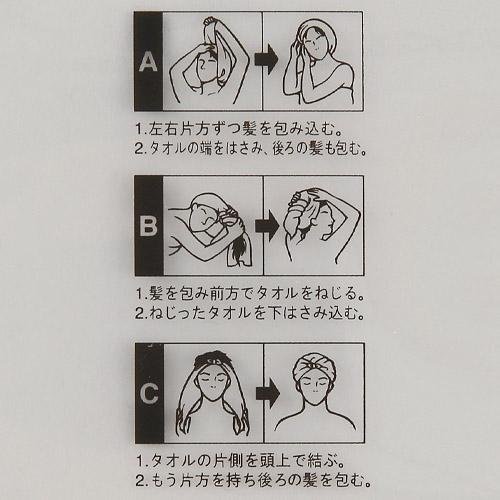 A

1.左右片方ずつ髪を包み込む。
2.タオルの端をはさみ、後ろの髪も包む。

B

1.髪を包み前方でタオルをねじる。
2.ねじったタオルを下はさみ込む。

C

1.タオルの片側を頭上で結ぶ。
2.もう片方を持ち後ろの髪を包む。