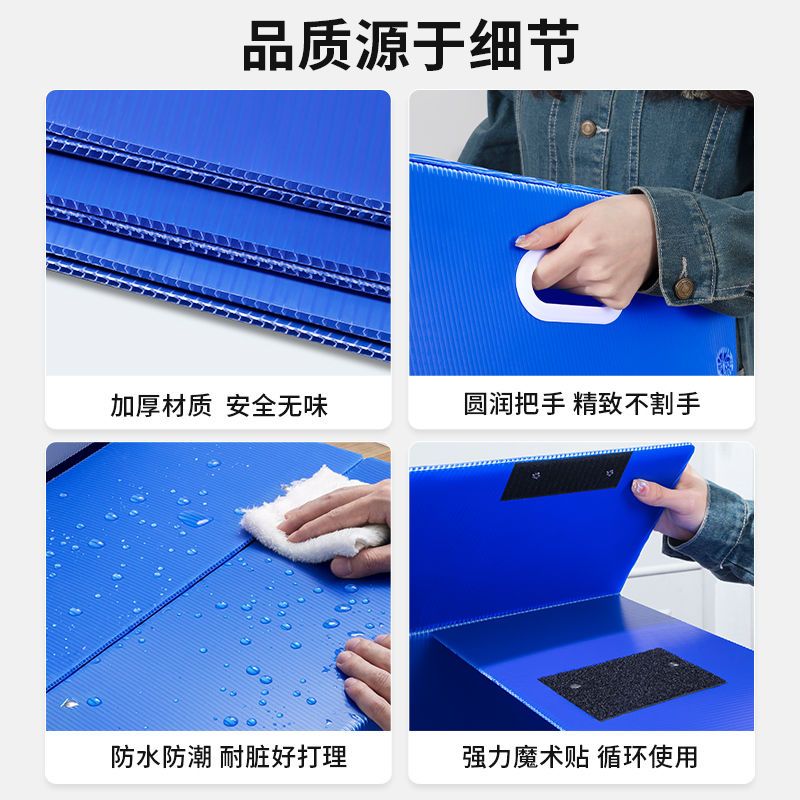 品质源于细节

加厚材质 安全无味

圆润把手 精致不割手

防水防潮 耐脏好打理

强力魔术贴 循环使用